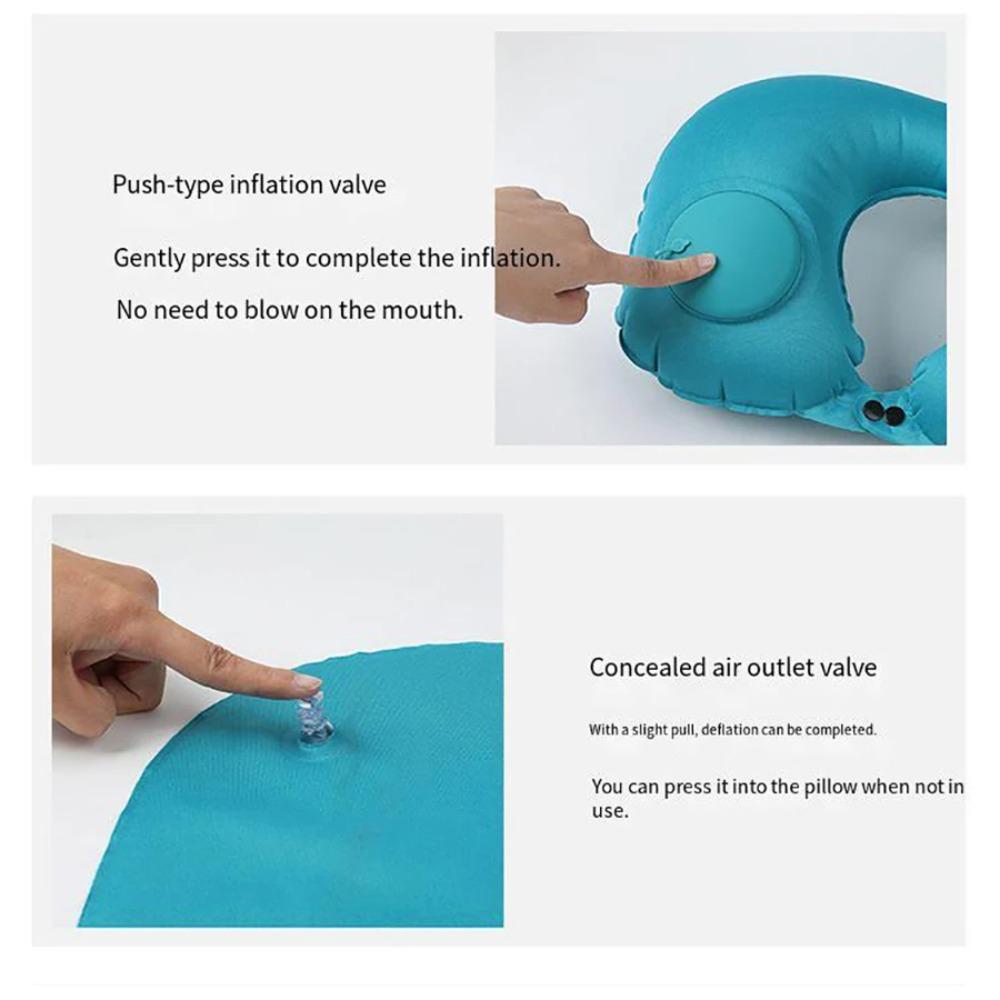 Push-type inflation valve

Gently press it to complete the inflation.

No need to blow on the mouth.

Concealed air outlet valve

With a slight pull, deflation can be completed.

You can press it into the pillow when not in use.