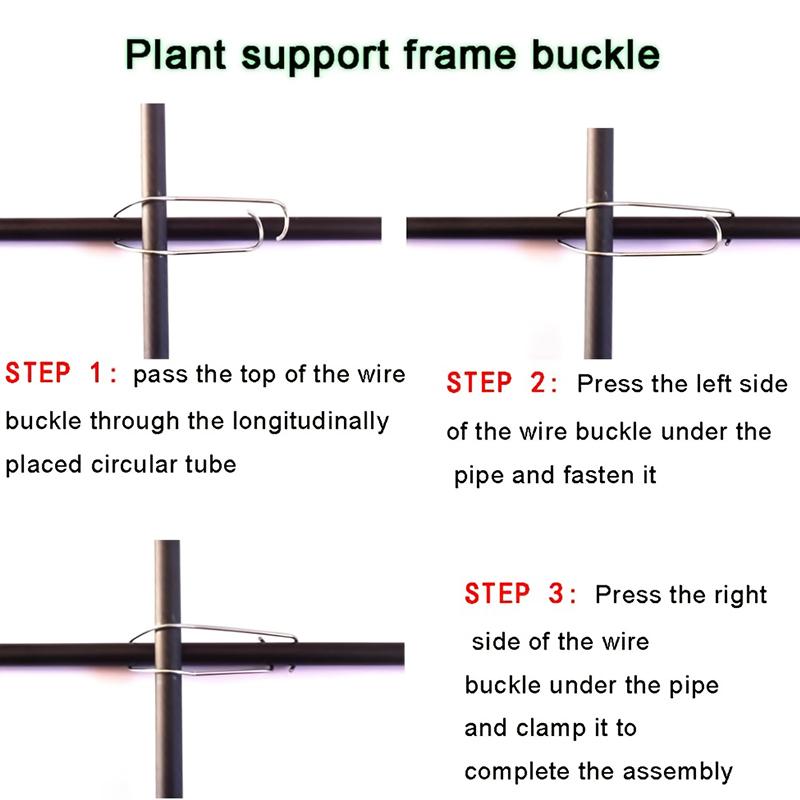 Plant support frame buckle

STEP 1: pass the top of the wire buckle through the longitudinally placed circular tube

STEP 2: Press the left side of the wire buckle under the pipe and fasten it

STEP 3: Press the right side of the wire buckle under the pipe and clamp it to complete the assembly