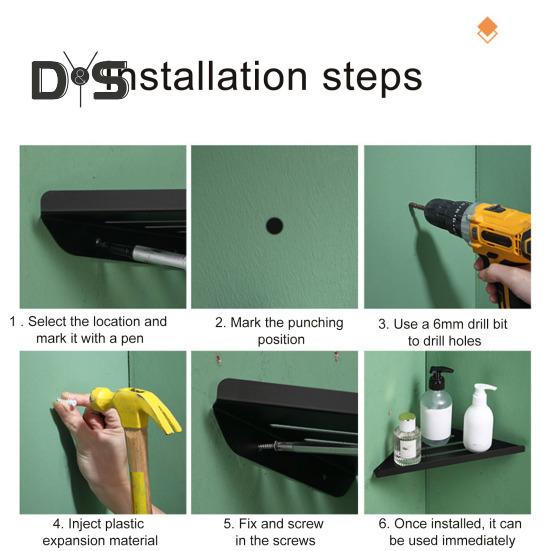 D&S Installation steps

1 . Select the location and mark it with a pen

2. Mark the punching position

3. Use a 6mm drill bit to drill holes

4. Inject plastic expansion material

5. Fix and screw in the screws

6. Once installed, it can be used immediately