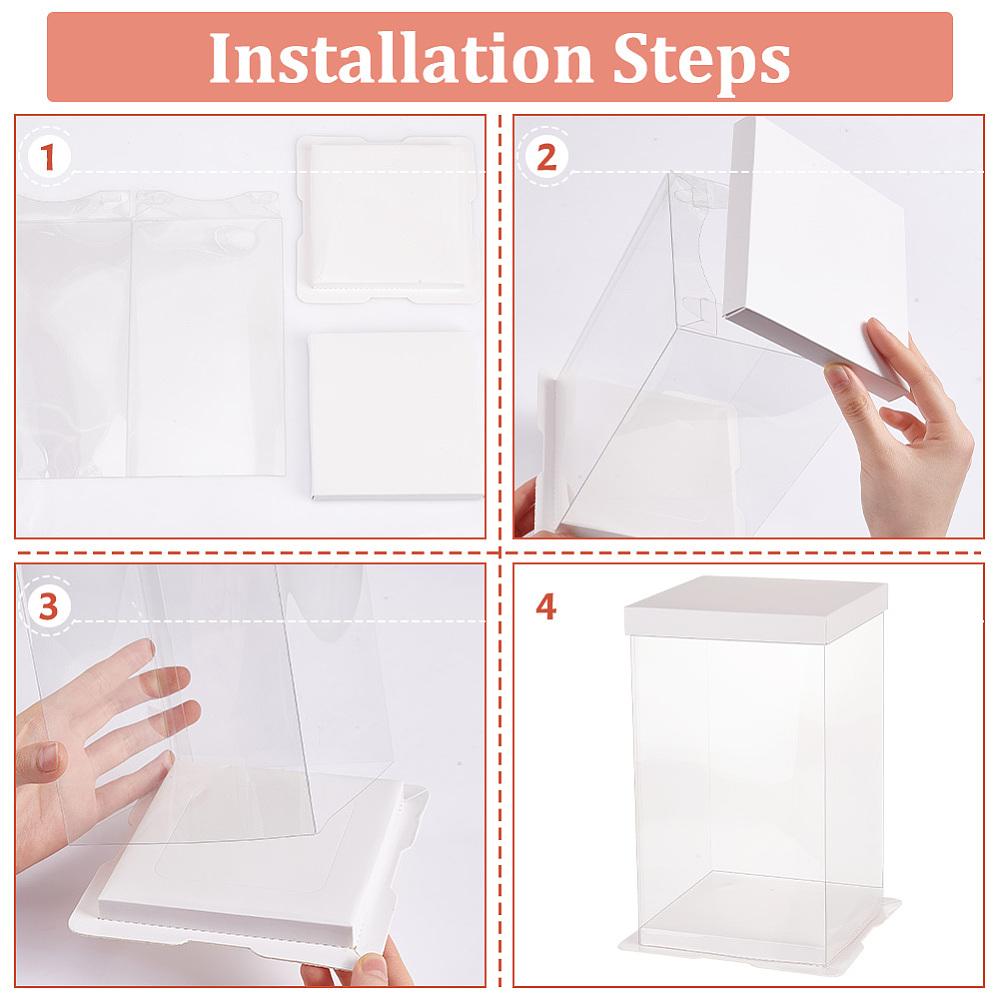 Installation Steps

1

2

3

4