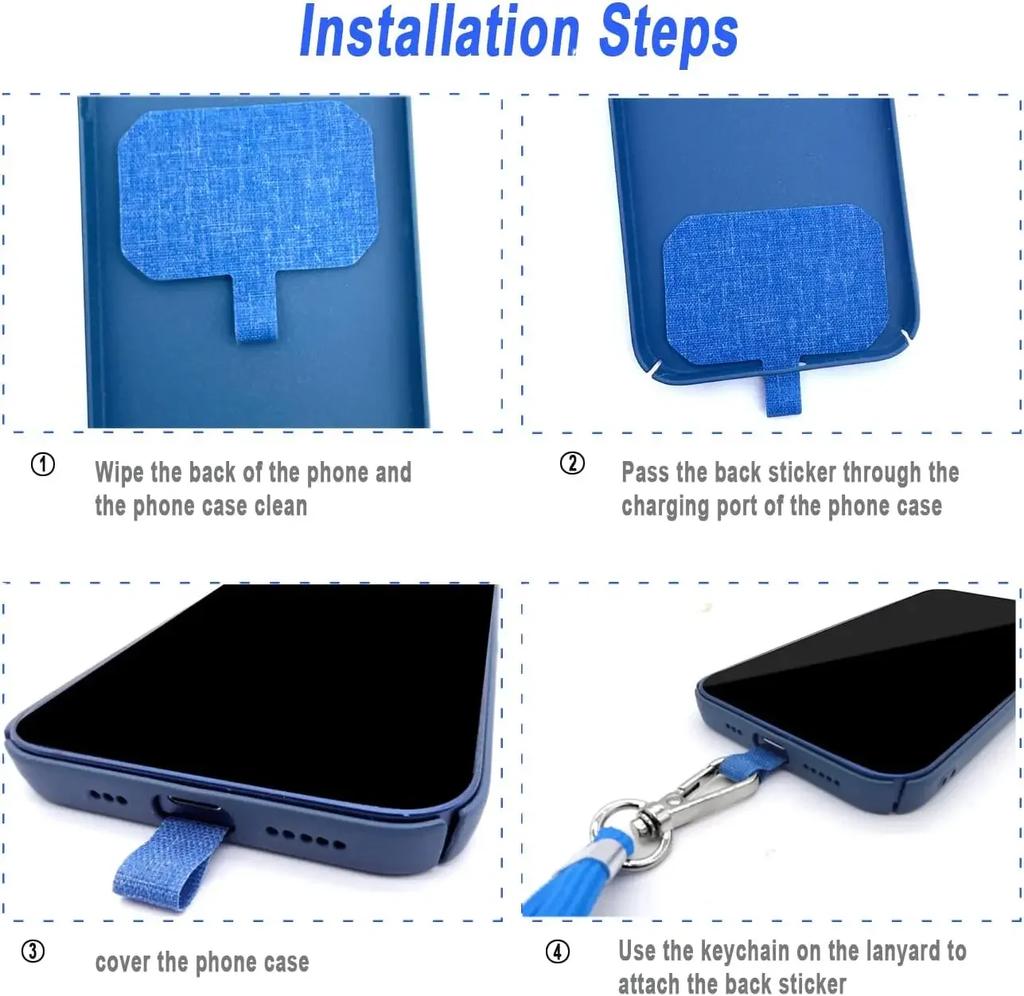 Installation Steps

① Wipe the back of the phone and the phone case clean

② Pass the back sticker through the charging port of the phone case

③ cover the phone case

④ Use the keychain on the lanyard to attach the back sticker