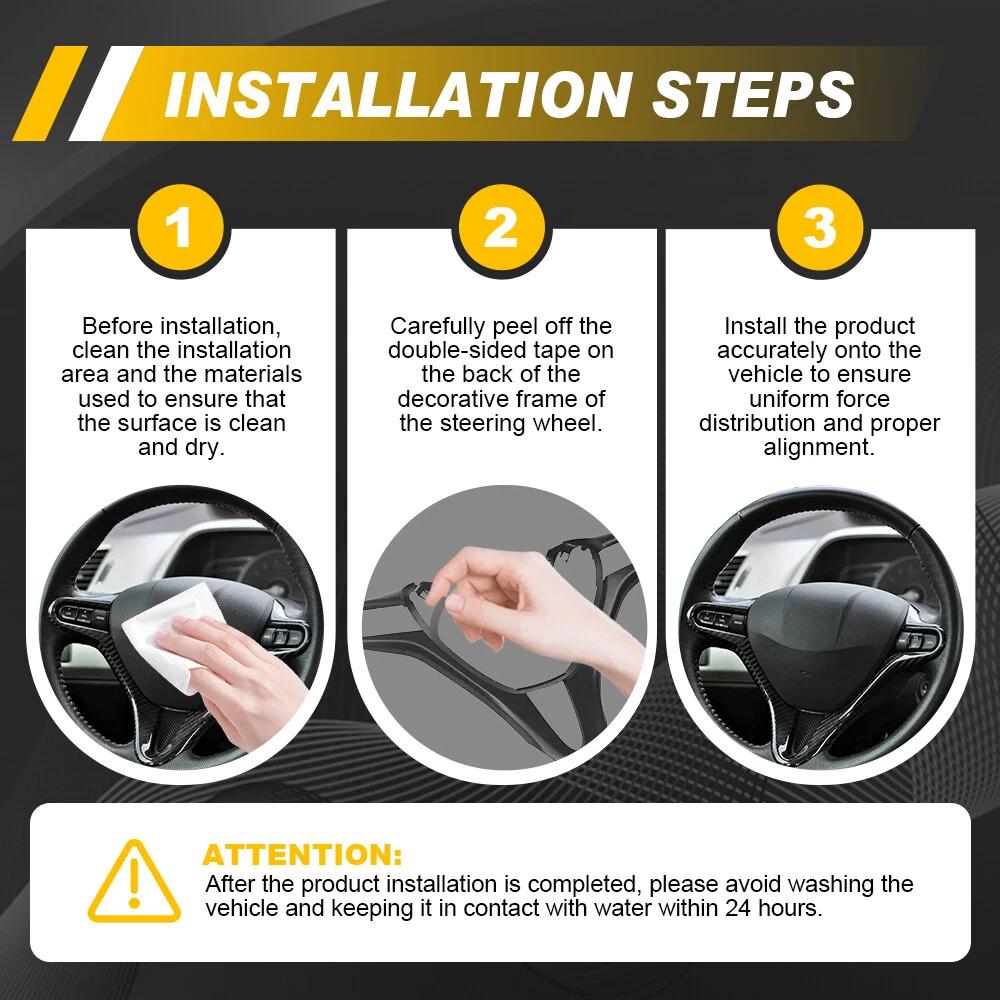 INSTALLATION STEPS

1

Before installation, clean the installation area and the materials used to ensure that the surface is clean and dry.

2

Carefully peel off the double-sided tape on the back of the decorative frame of the steering wheel.

3

Install the product accurately onto the vehicle to ensure uniform force distribution and proper alignment.

ATTENTION:
After the product installation is completed, please avoid washing the vehicle and keeping it in contact with water within 24 hours.