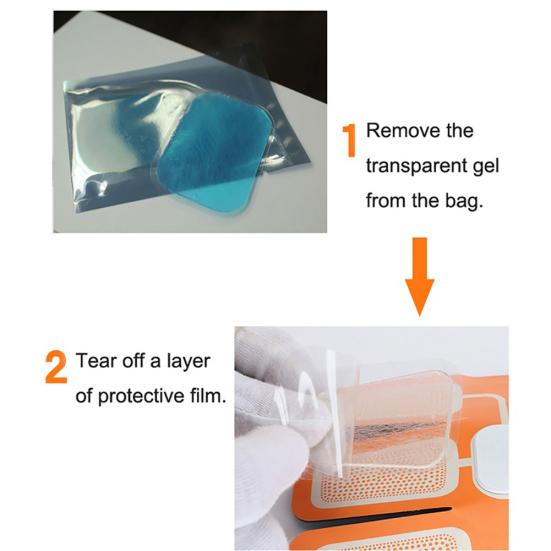 1 Remove the transparent gel from the bag.

2 Tear off a layer of protective film.