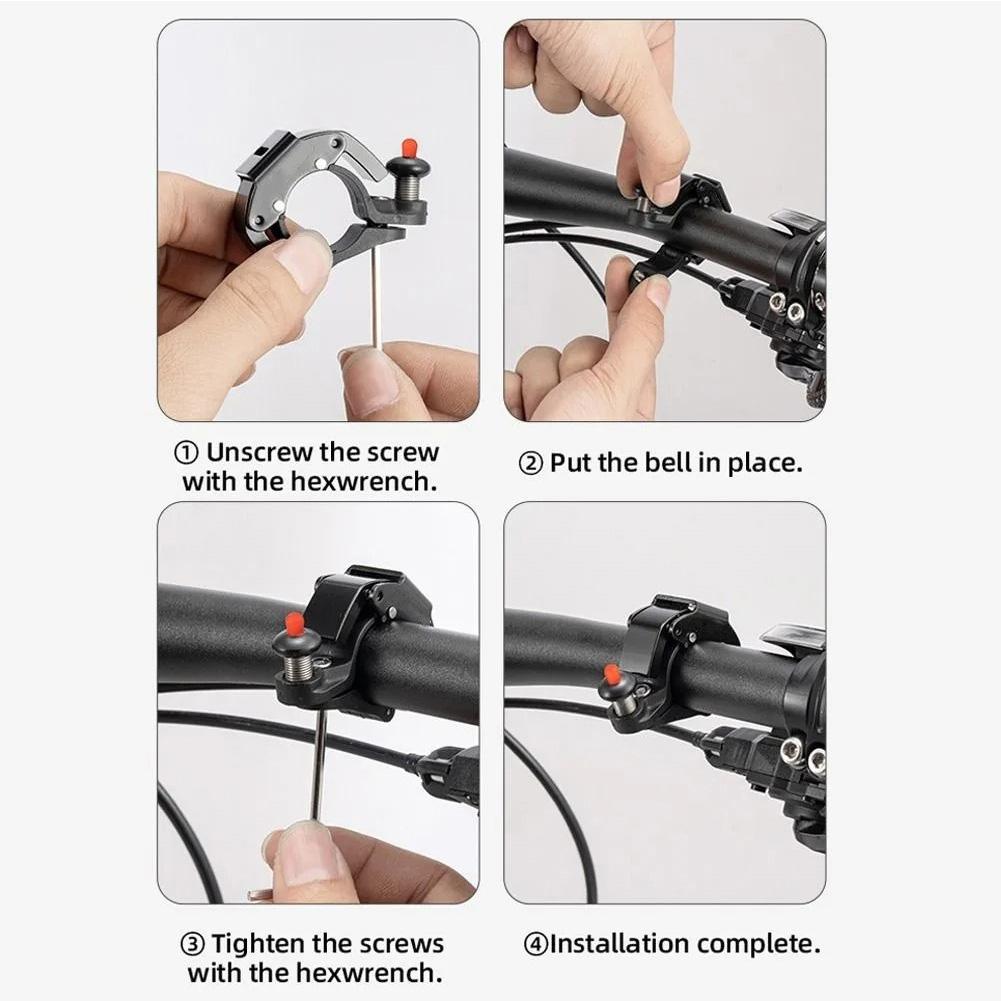 ① Unscrew the screw with the hexwrench.

② Put the bell in place.

③ Tighten the screws with the hexwrench.

④Installation complete.