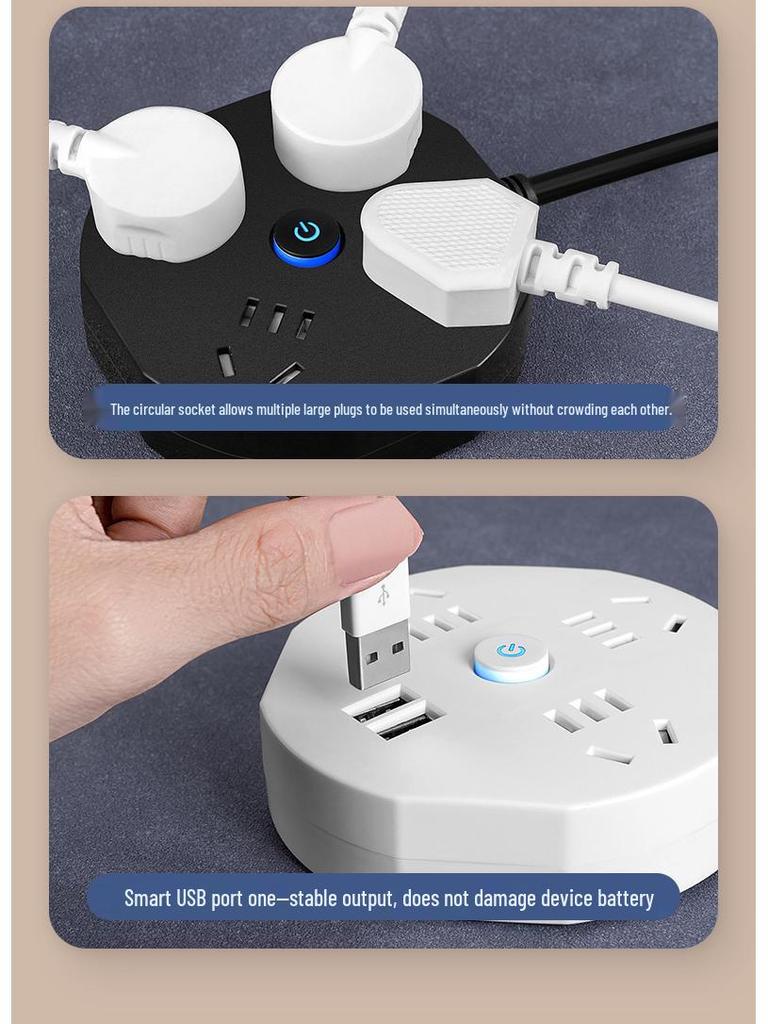 The circular socket allows multiple large plugs to be used simultaneously without crowding each other.

Smart USB port one—stable output, does not damage device battery