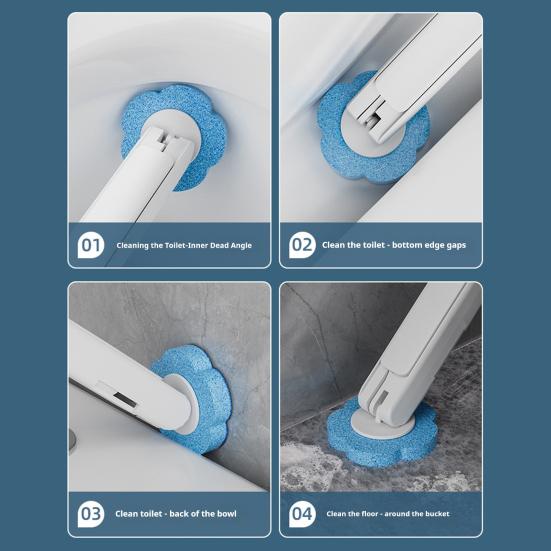 01 Cleaning the Toilet-Inner Dead Angle

02 Clean the toilet - bottom edge gaps

03 Clean toilet - back of the bowl

04 Clean the floor - around the bucket