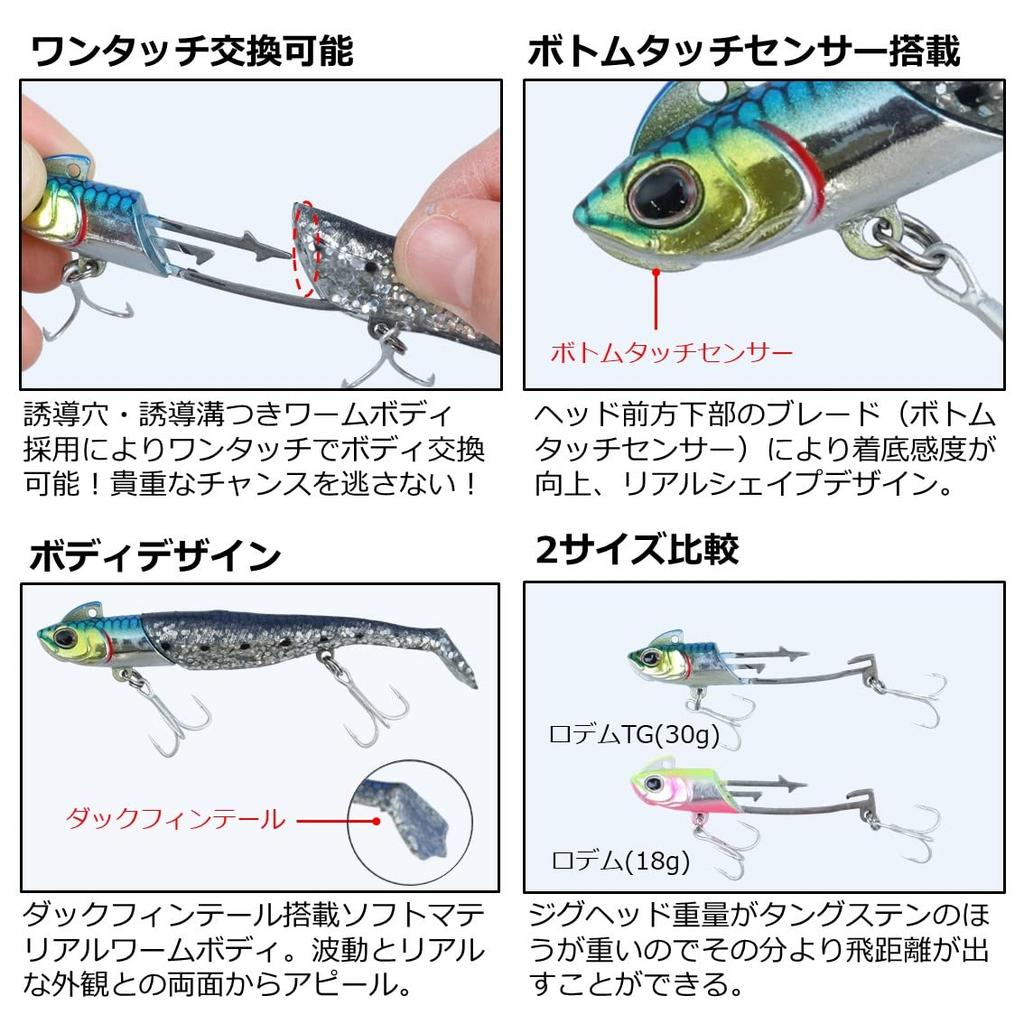 ワンタッチ交換可能

誘導穴・誘導溝つきワームボディ採用によりワンタッチでボディ交換可能！貴重なチャンスを逃さない！

ボトムタッチセンサー搭載

ボトムタッチセンサー

ヘッド前方下部のブレード（ボトムタッチセンサー）により着底感度が向上、リアルシェイプデザイン。

ボディデザイン

ダックフィンテール

ダックフィンテール搭載ソフトマテリアルワームボディ。波動とリアルな外観との両面からアピール。

2サイズ比較

ロデムTG(30g)

ロデム(18g)

ジグヘッド重量がタングステンのほうが重いのでその分より飛距離が出すことができる。