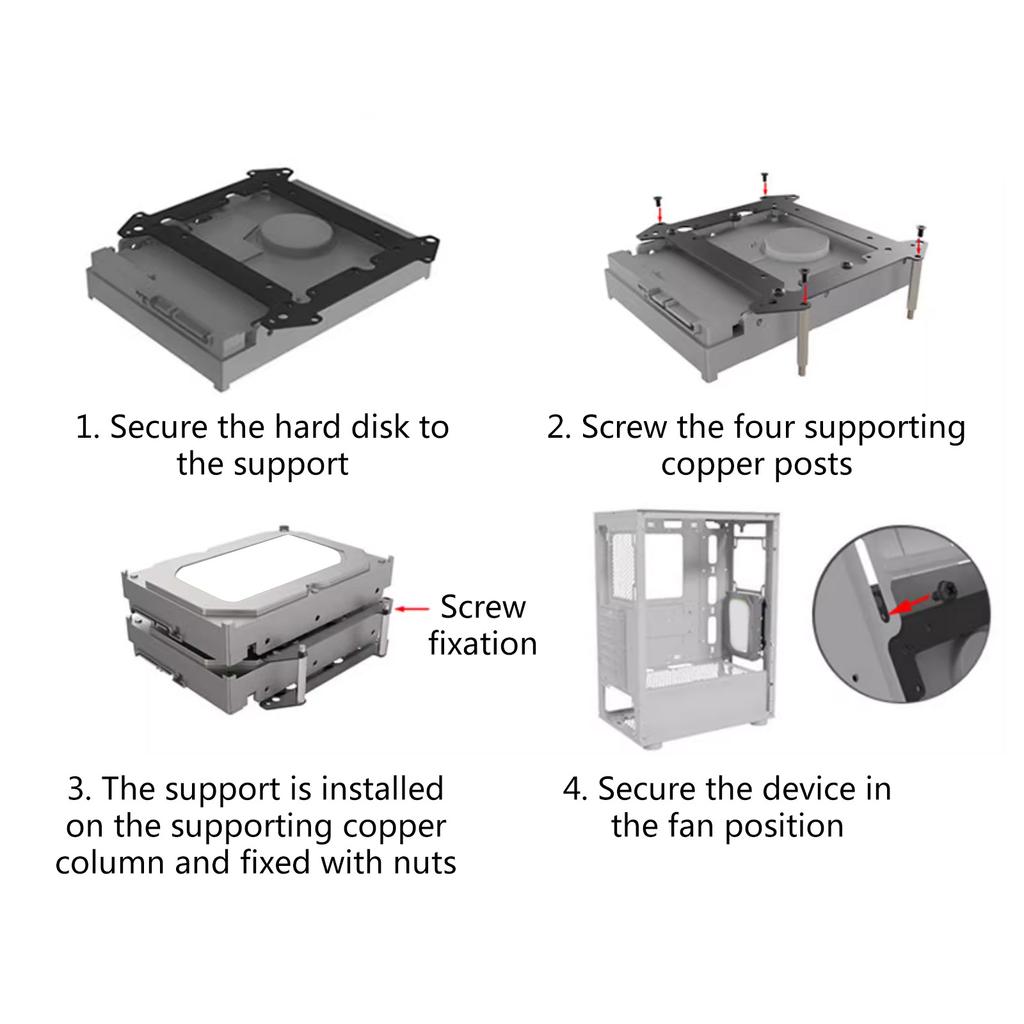 1. Secure the hard disk to the support

2. Screw the four supporting copper posts

Screw fixation

3. The support is installed on the supporting copper column and fixed with nuts

4. Secure the device in the fan position