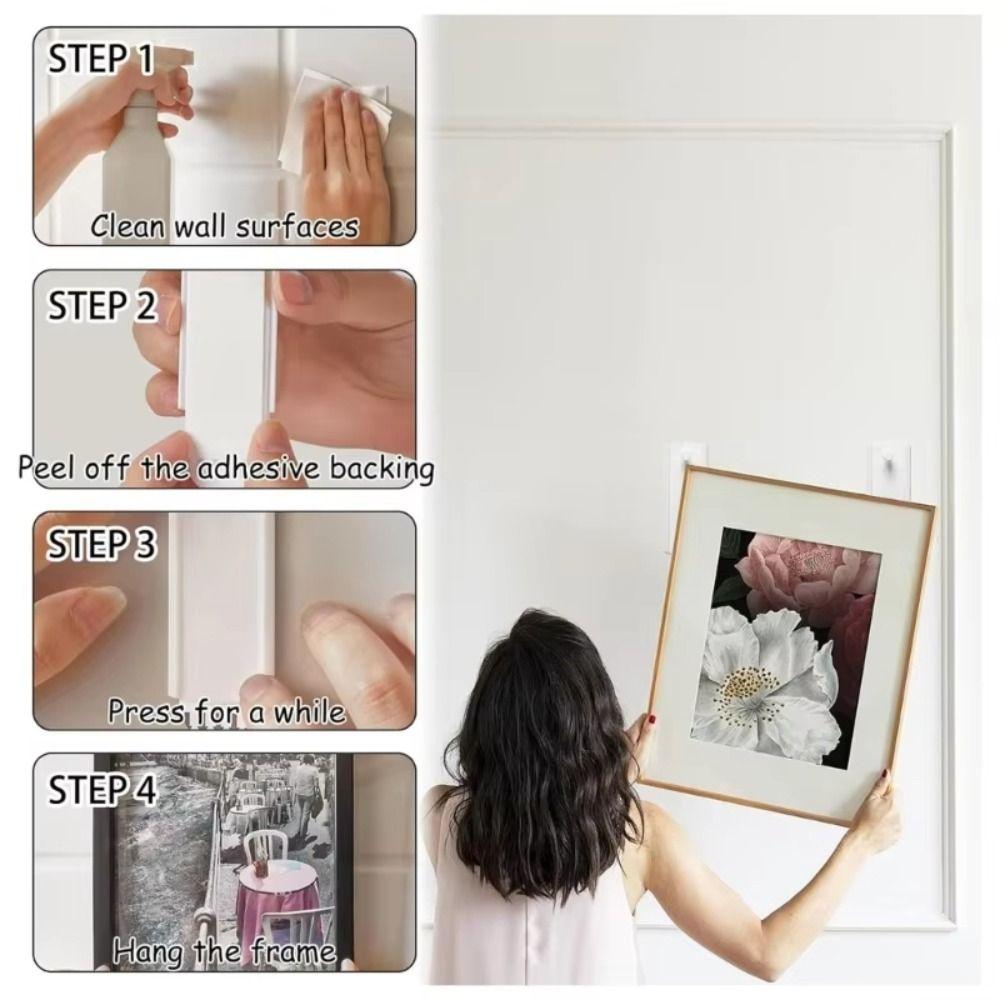 STEP 1
Clean wall surfaces

STEP 2
Peel off the adhesive backing

STEP 3
Press for a while

STEP 4
Hang the frame