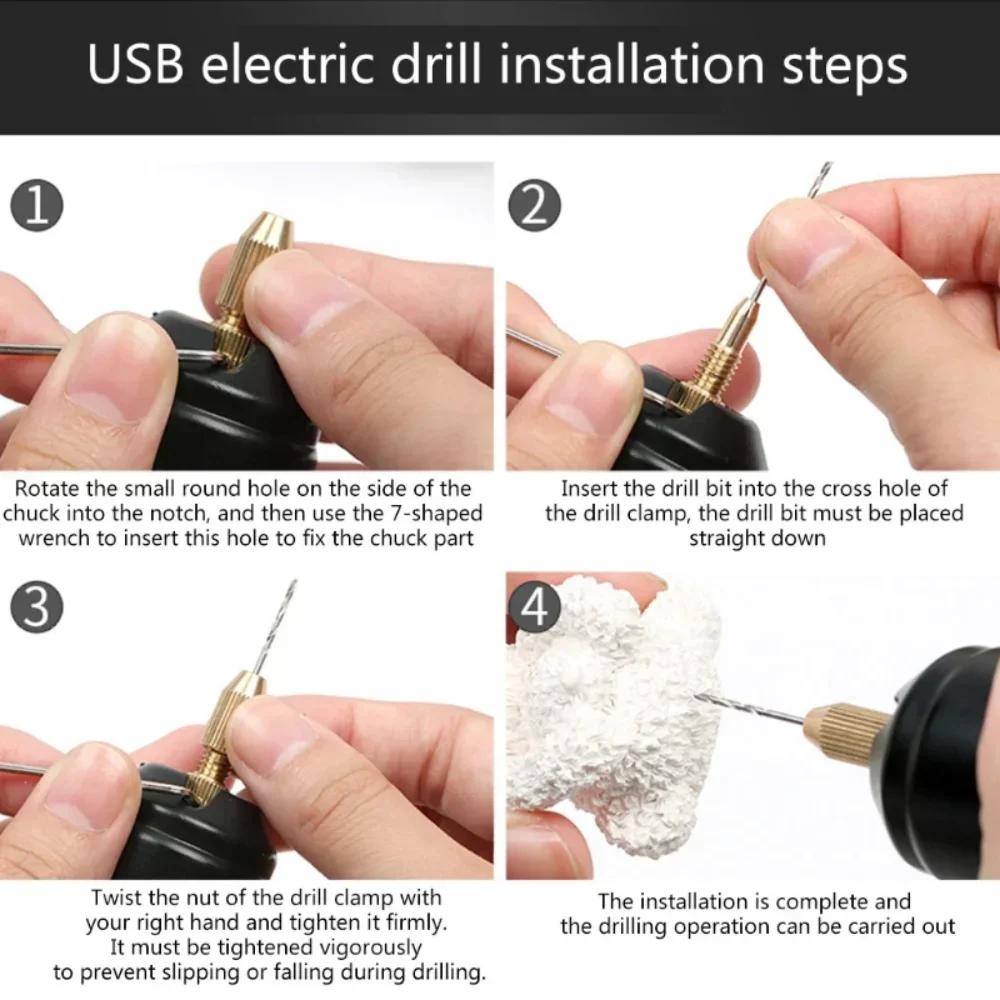 USB electric drill installation steps

1

Rotate the small round hole on the side of the chuck into the notch, and then use the 7-shaped wrench to insert this hole to fix the chuck part

2

Insert the drill bit into the cross hole of the drill clamp, the drill bit must be placed straight down

3

Twist the nut of the drill clamp with your right hand and tighten it firmly. It must be tightened vigorously to prevent slipping or falling during drilling.

4

The installation is complete and the drilling operation can be carried out