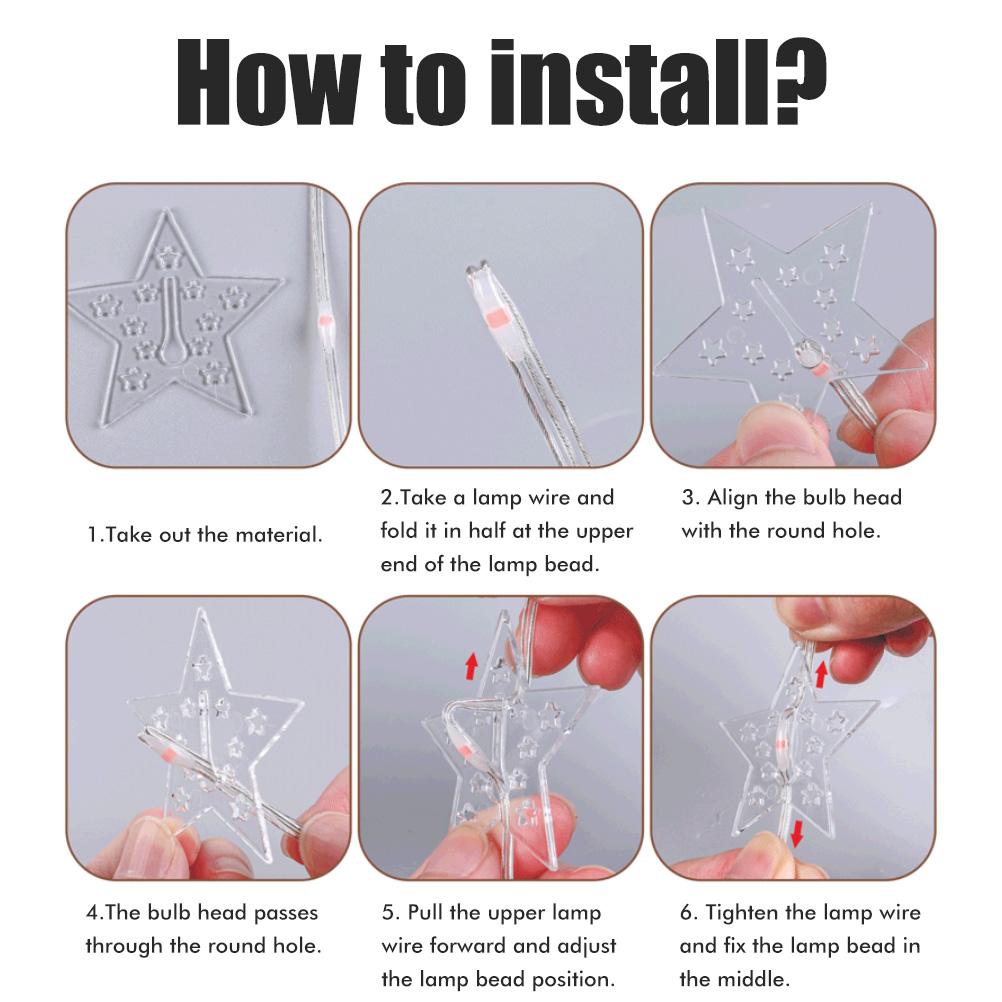 How to install?

1.Take out the material.

2.Take a lamp wire and fold it in half at the upper end of the lamp bead.

3. Align the bulb head with the round hole.

4.The bulb head passes through the round hole.

5. Pull the upper lamp wire forward and adjust the lamp bead position.

6. Tighten the lamp wire and fix the lamp bead in the middle.