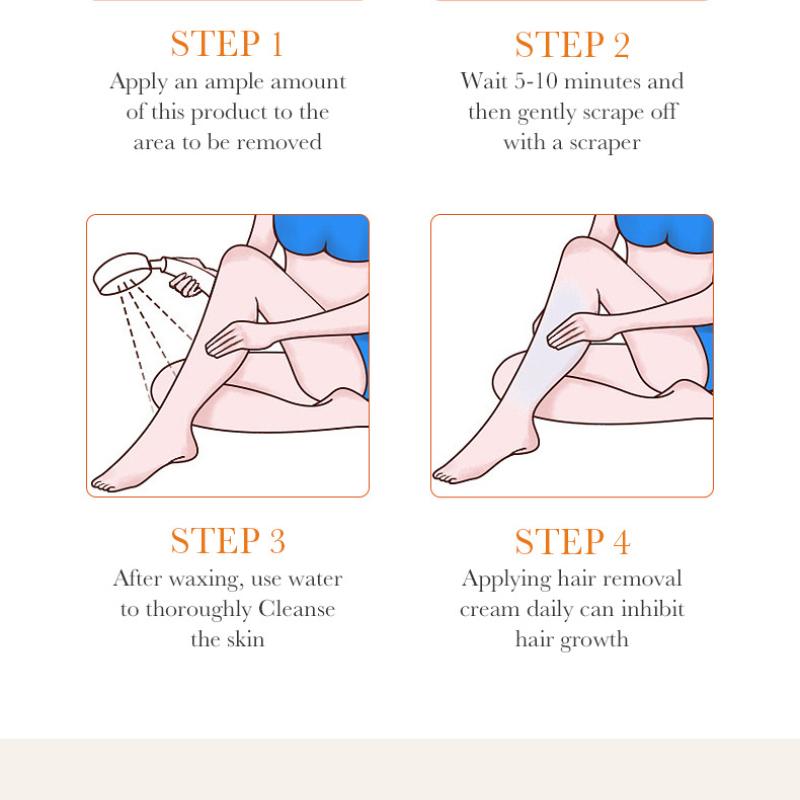 STEP 1
Apply an ample amount of this product to the area to be removed

STEP 2
Wait 5-10 minutes and then gently scrape off with a scraper

STEP 3
After waxing, use water to thoroughly Cleanse the skin

STEP 4
Applying hair removal cream daily can inhibit hair growth