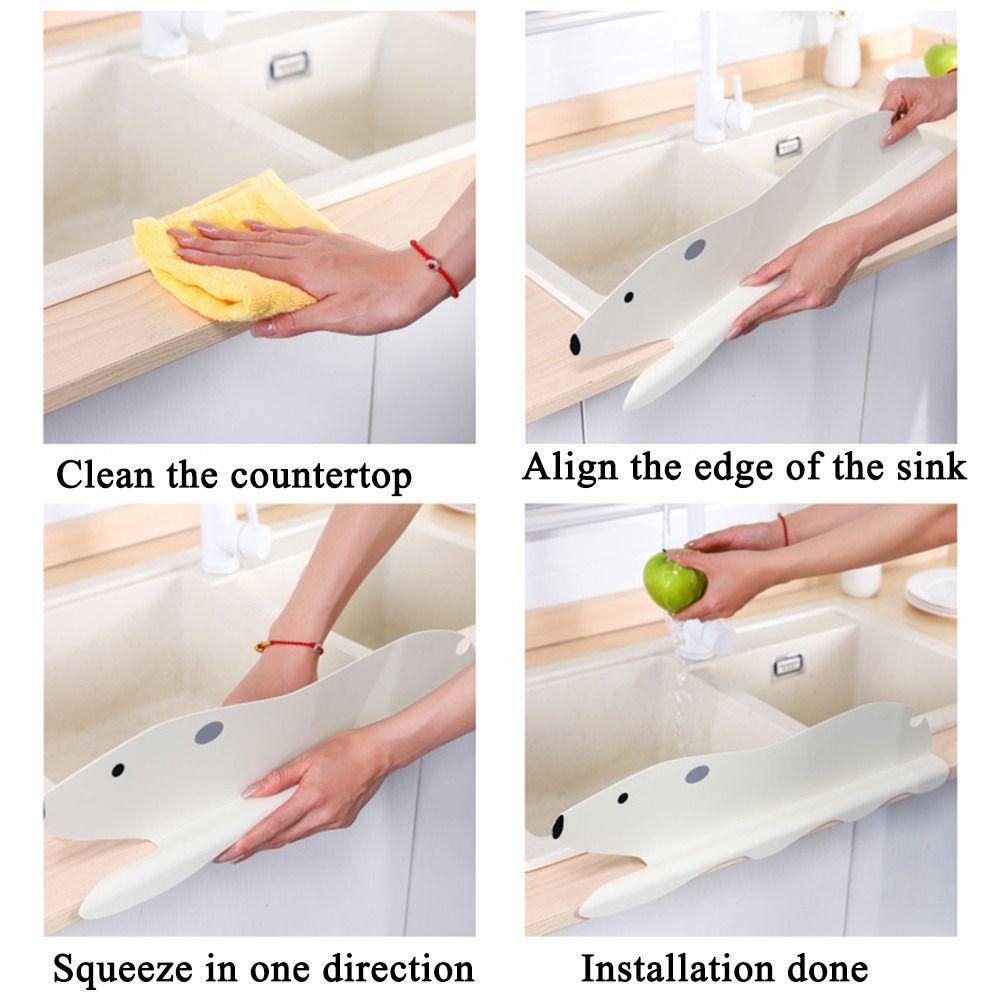 Clean the countertop

Align the edge of the sink

Squeeze in one direction

Installation done