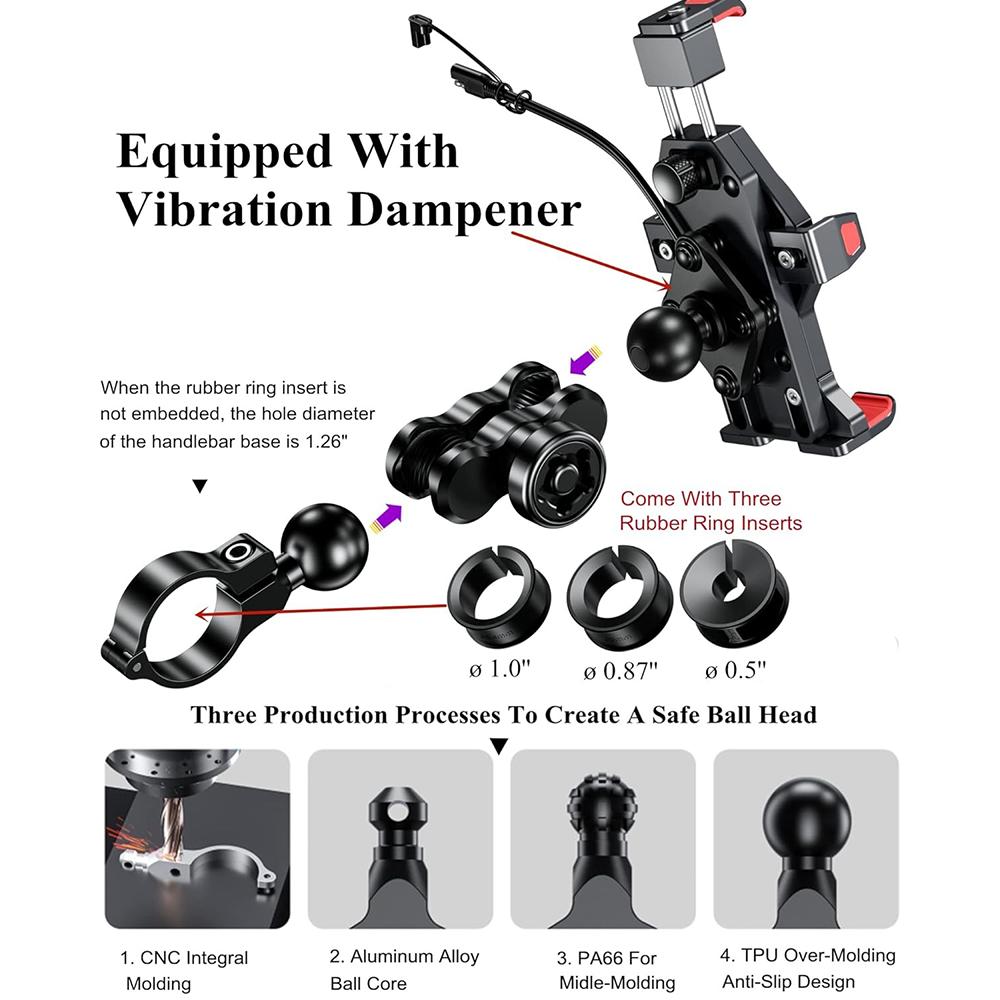 Equipped With Vibration Dampener

When the rubber ring insert is not embedded, the hole diameter of the handlebar base is 1.26"

Come With Three Rubber Ring Inserts

ø 1.0"

ø 0.87"

ø 0.5"

Three Production Processes To Create A Safe Ball Head

1. CNC Integral Molding

2. Aluminum Alloy Ball Core

3. PA66 For Midle-Molding

4. TPU Over-Molding Anti-Slip Design