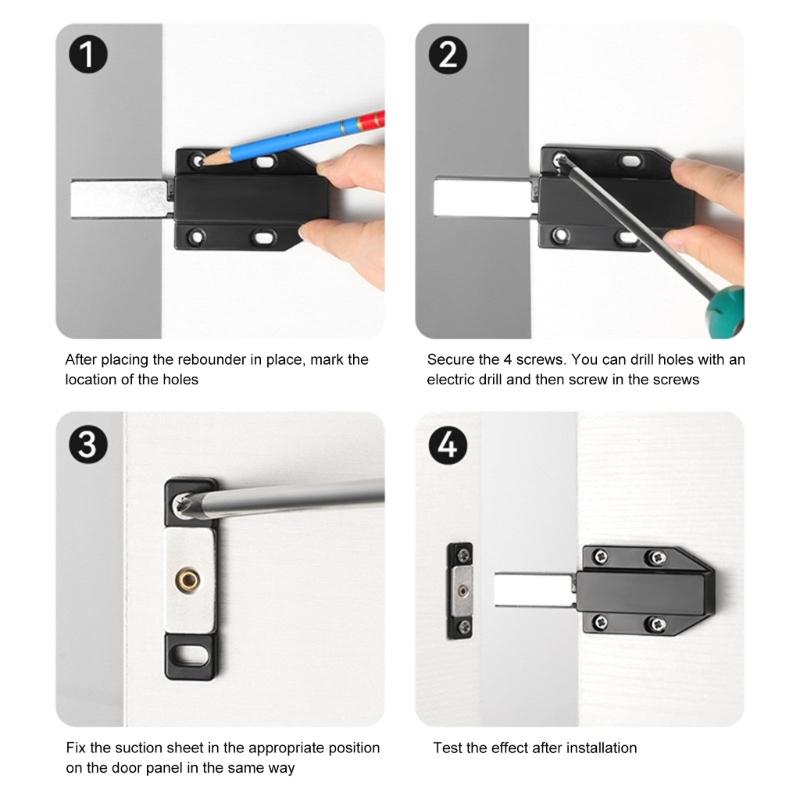 1

After placing the rebounder in place, mark the location of the holes

2

Secure the 4 screws. You can drill holes with an electric drill and then screw in the screws

3

Fix the suction sheet in the appropriate position on the door panel in the same way

4

Test the effect after installation