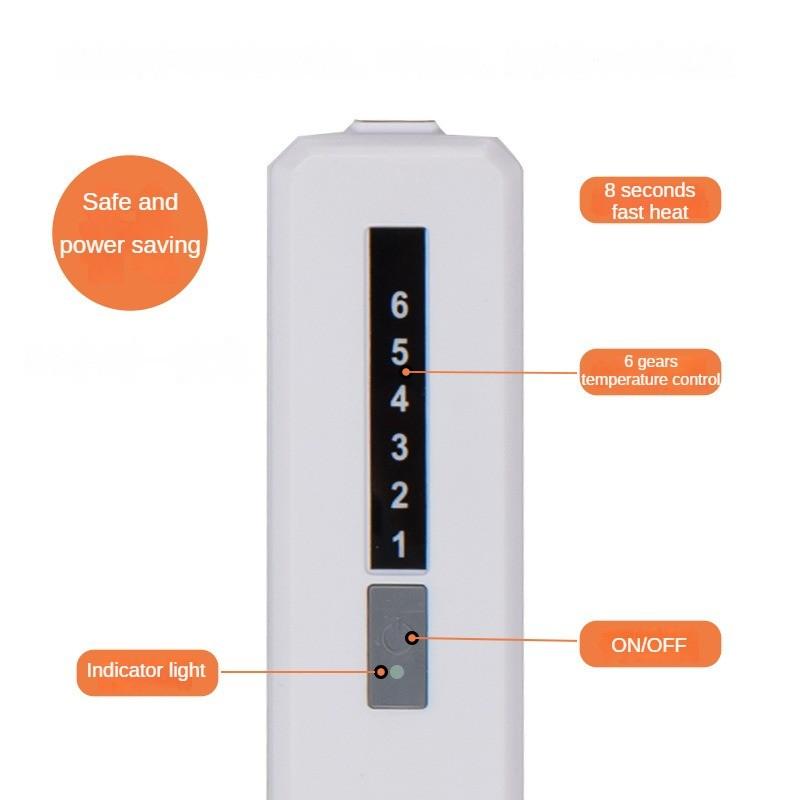 Safe and power saving

8 seconds fast heat

6
5
4
3
2
1

6 gears temperature control

ON/OFF

Indicator light