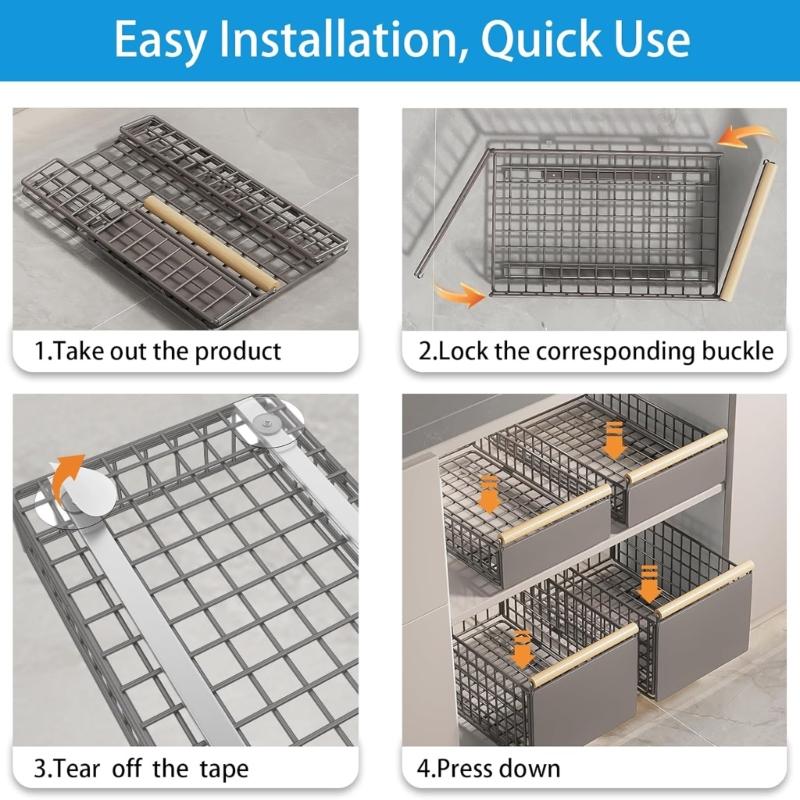 Easy Installation, Quick Use

1.Take out the product

2.Lock the corresponding buckle

3.Tear off the tape

4.Press down