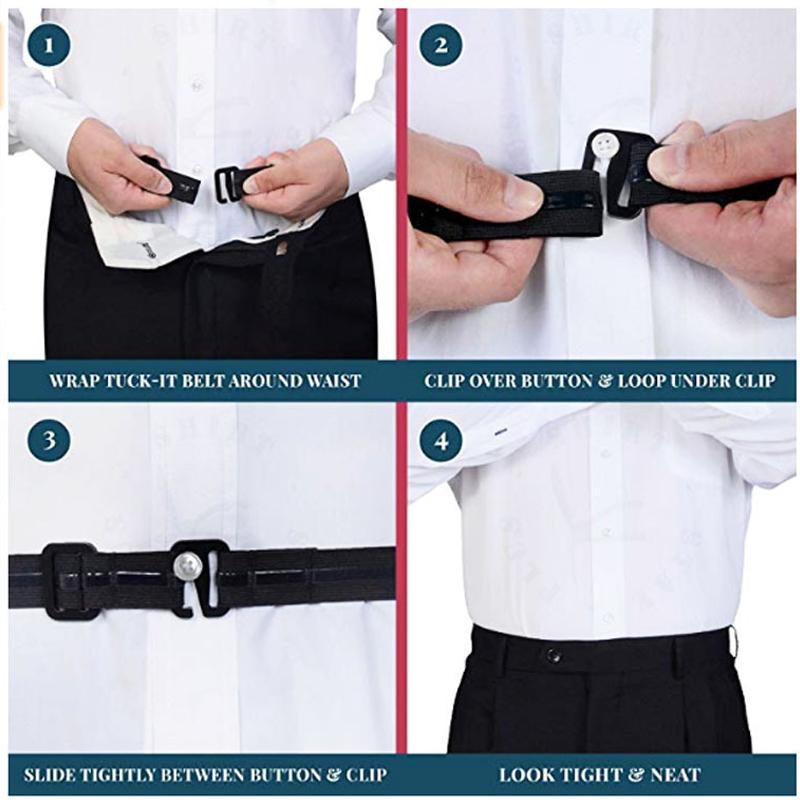 1

WRAP TUCK-IT BELT AROUND WAIST

2

CLIP OVER BUTTON & LOOP UNDER CLIP

3

SLIDE TIGHTLY BETWEEN BUTTON & CLIP

4

LOOK TIGHT & NEAT