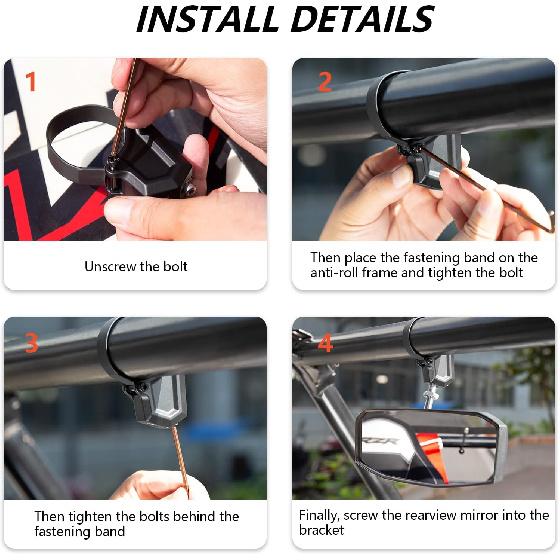 INSTALL DETAILS

1

Unscrew the bolt

2

Then place the fastening band on the anti-roll frame and tighten the bolt

3

Then tighten the bolts behind the fastening band

4

Finally, screw the rearview mirror into the bracket