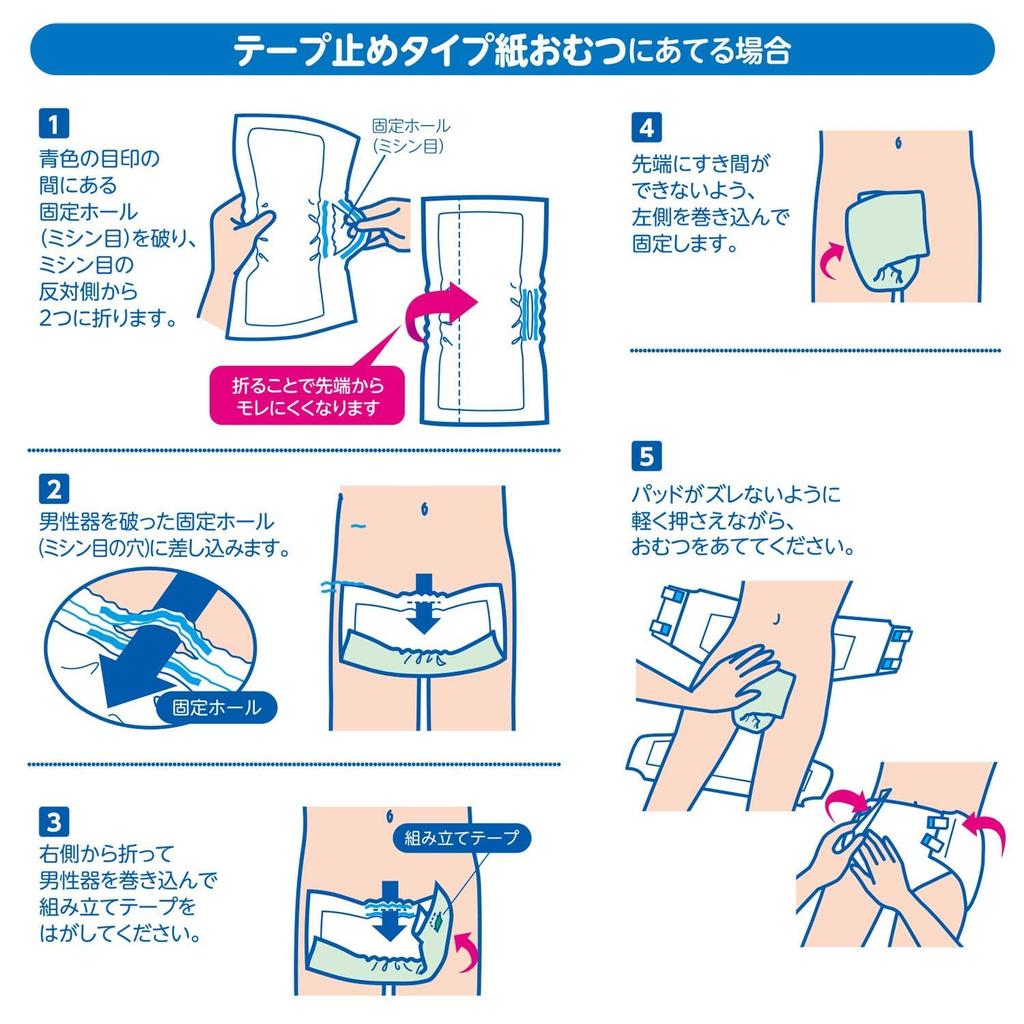 テープ止めタイプ紙おむつにあてる場合

1
青色の目印の間にある固定ホール(ミシン目)を破り、ミシン目の反対側から2つに折ります。

固定ホール(ミシン目)

折ることで先端からモレにくくなります

2
男性器を破った固定ホール(ミシン目の穴)に差し込みます。

固定ホール

3
右側から折って男性器を巻き込んで組み立てテープをはがしてください。

組み立てテープ

4
先端にすき間ができないよう、左側を巻き込んで固定します。

5
パッドがズレないように軽く押さえながら、おむつをあててください。