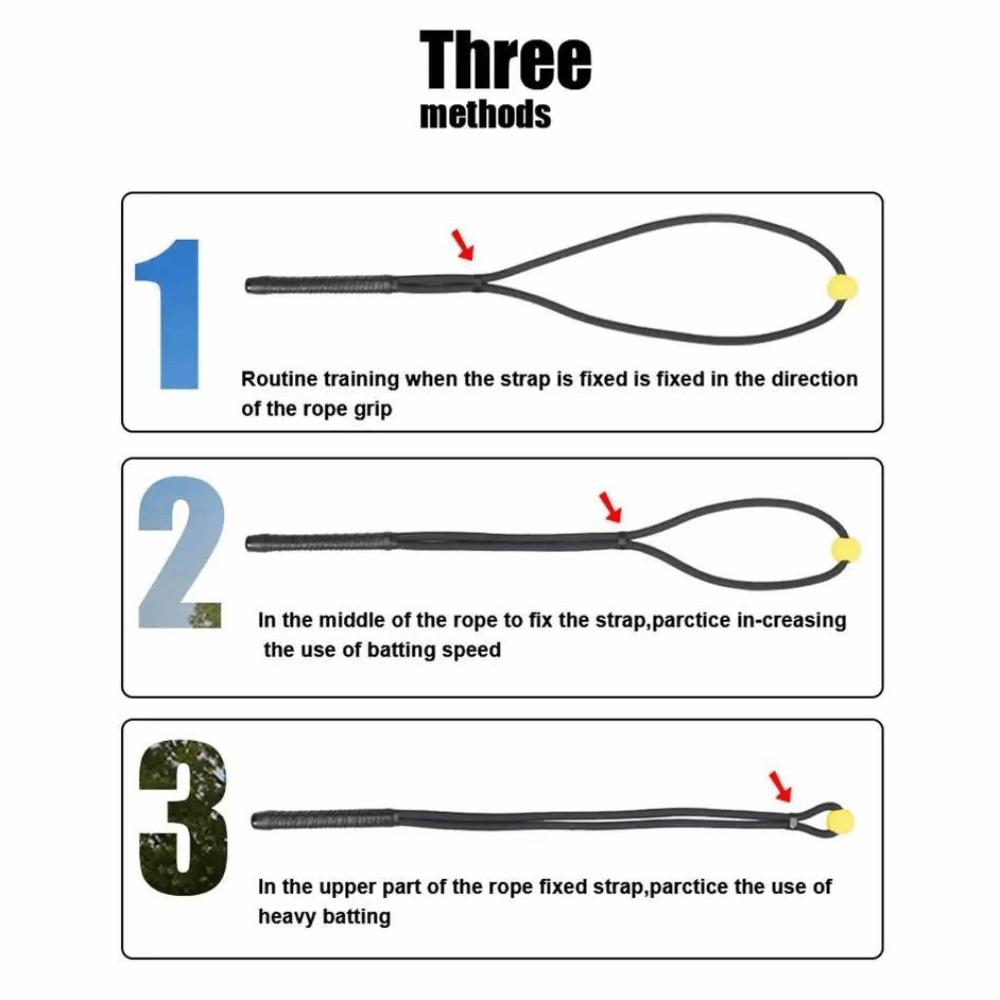 Three
methods

1

Routine training when the strap is fixed is fixed in the direction of the rope grip

2

In the middle of the rope to fix the strap,parctice in-creasing the use of batting speed

3

In the upper part of the rope fixed strap,parctice the use of heavy batting