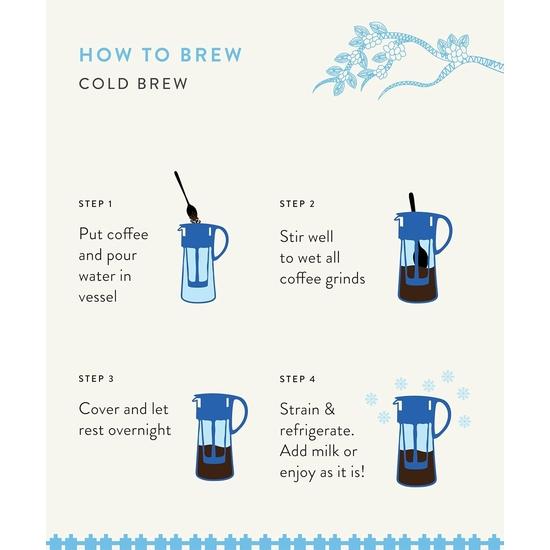 HOW TO BREW
COLD BREW

STEP 1
Put coffee and pour water in vessel

STEP 2
Stir well to wet all coffee grinds

STEP 3
Cover and let rest overnight

STEP 4
Strain & refrigerate. Add milk or enjoy as it is!