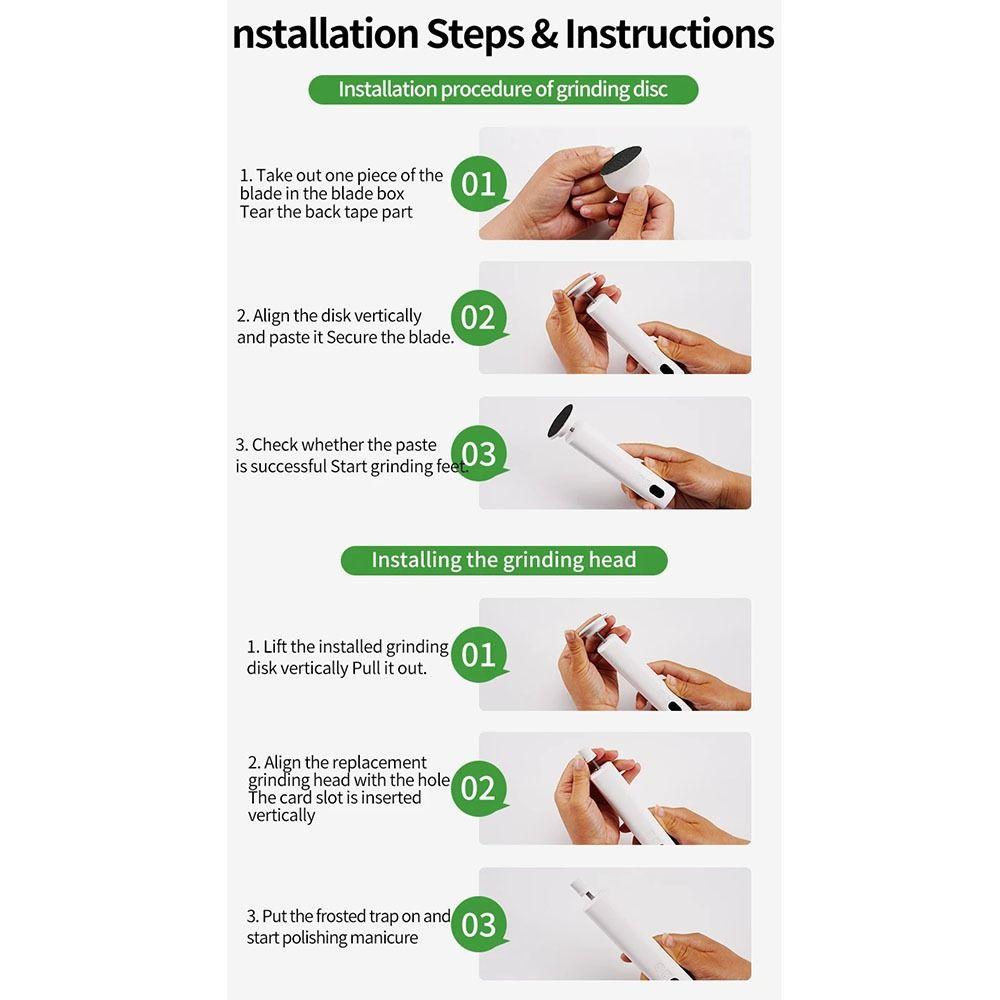 nstallation Steps & Instructions

Installation procedure of grinding disc

1. Take out one piece of the blade in the blade box Tear the back tape part

01

2. Align the disk vertically and paste it Secure the blade.

02

3. Check whether the paste is successful Start grinding feet.

03

Installing the grinding head

1. Lift the installed grinding disk vertically Pull it out.

01

2. Align the replacement grinding head with the hole The card slot is inserted vertically

02

3. Put the frosted trap on and start polishing manicure

03