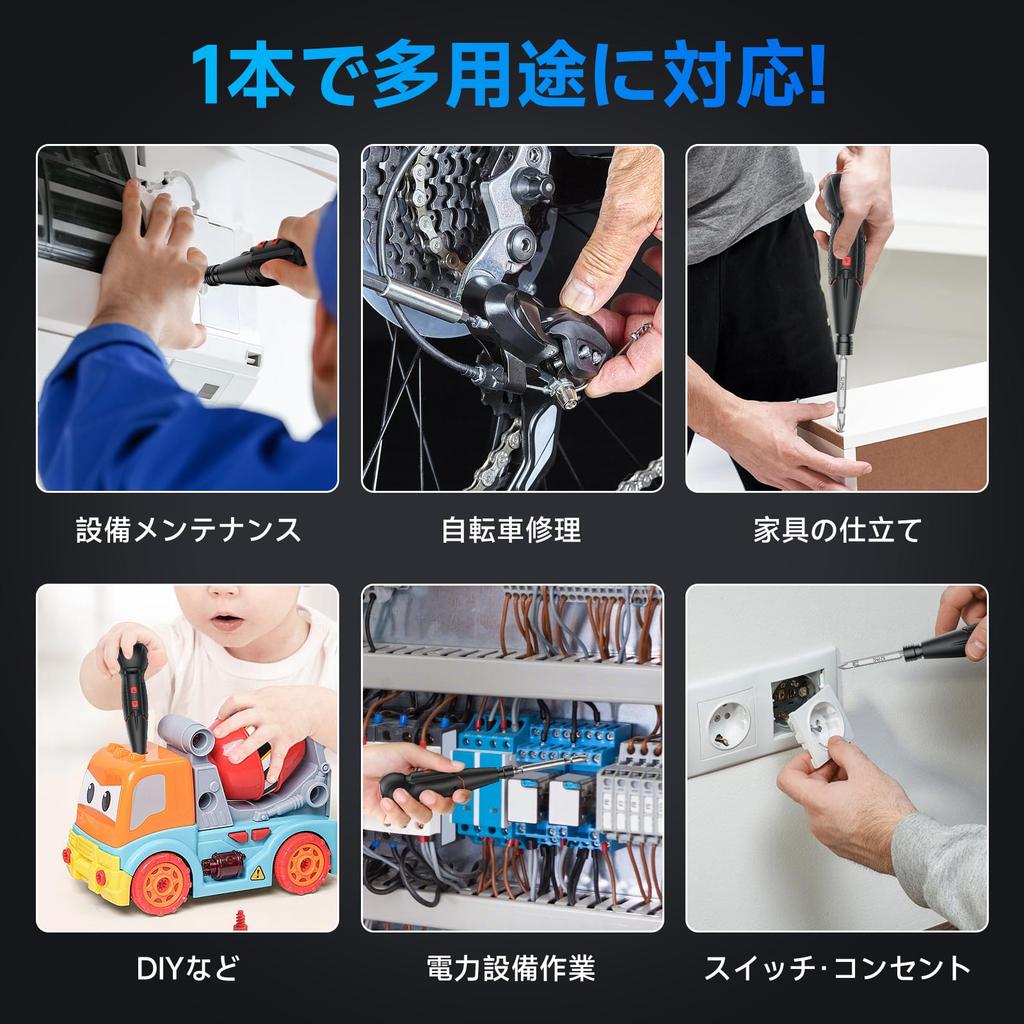 1本で多用途に対応!

設備メンテナンス

自転車修理

家具の仕立て

DIYなど

電力設備作業

スイッチ·コンセント