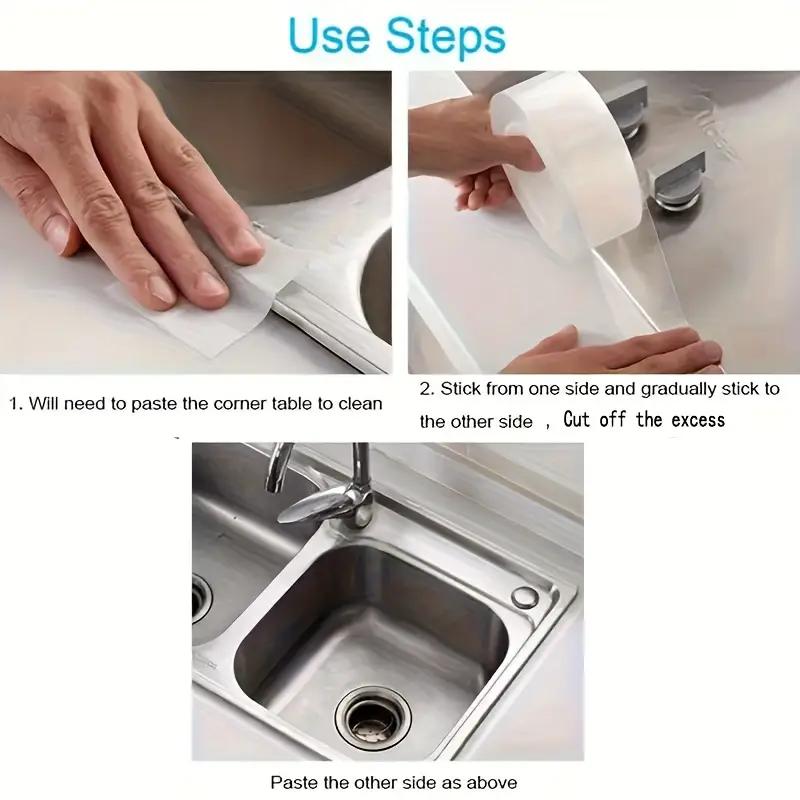 Use Steps

1. Will need to paste the corner table to clean

2. Stick from one side and gradually stick to the other side , Cut off the excess

Paste the other side as above