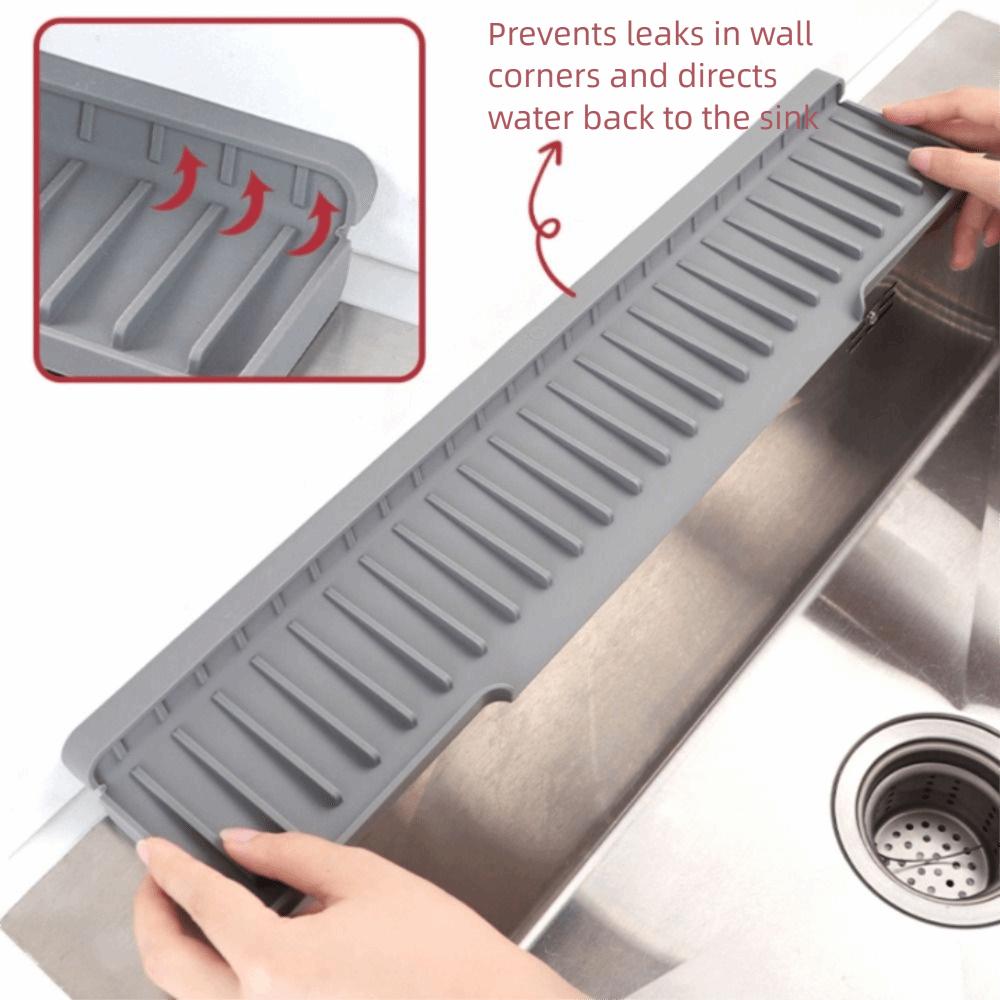 Prevents leaks in wall corners and directs water back to the sink