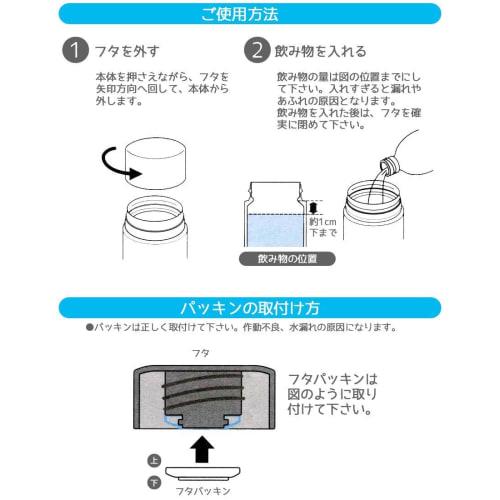 ご使用方法

1 フタを外す

本体を押さえながら、フタを矢印方向へ回して、本体から外します。

2 飲み物を入れる

飲み物の量は図の位置までにして下さい。入れすぎると漏れやあふれの原因となります。
飲み物を入れた後は、フタを確実に閉めて下さい。

約1cm下まで

飲み物の位置

パッキンの取付け方

●パッキンは正しく取付けて下さい。作動不良、水漏れの原因になります。

フタ

フタパッキンは図のように取り付けて下さい。

上

下

フタパッキン