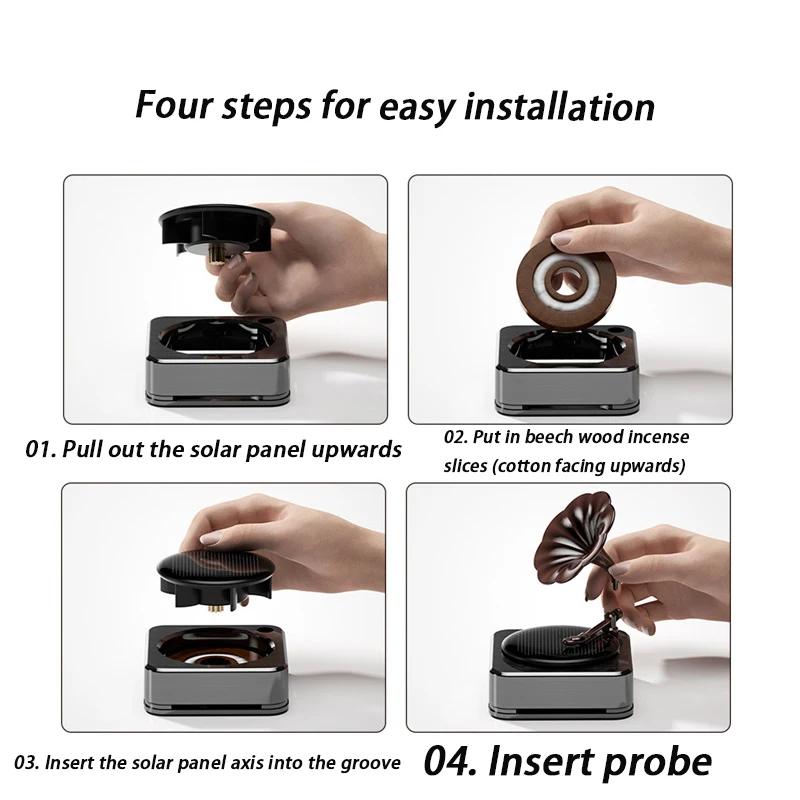 Four steps for easy installation

01. Pull out the solar panel upwards

02. Put in beech wood incense slices (cotton facing upwards)

03. Insert the solar panel axis into the groove

04. Insert probe