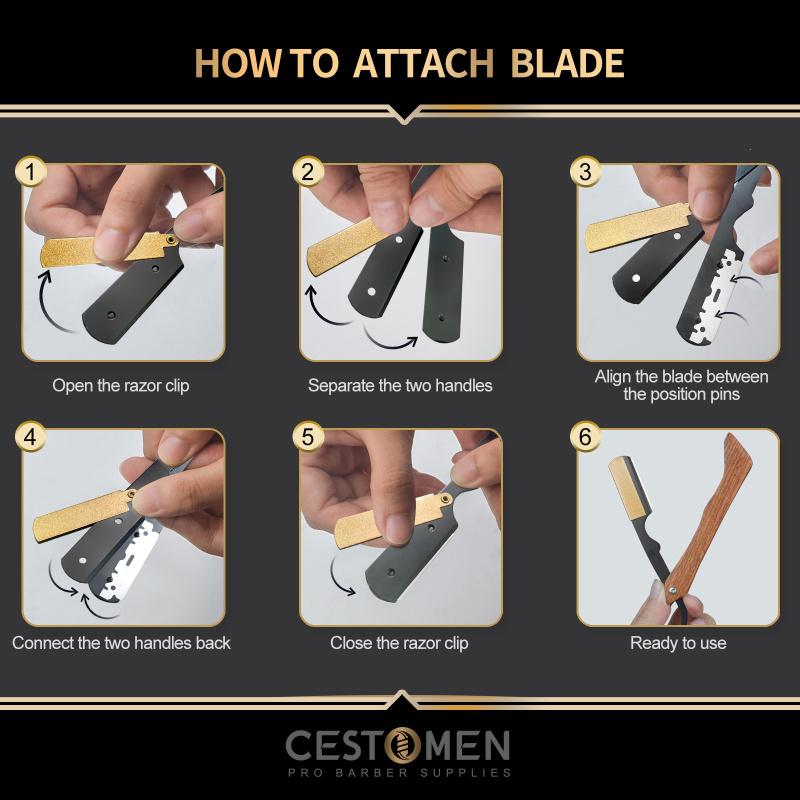 HOW TO ATTACH BLADE

1
Open the razor clip

2
Separate the two handles

3
Align the blade between the position pins

4
Connect the two handles back

5
Close the razor clip

6
Ready to use

CESTOMEN
PRO BARBER SUPPLIES