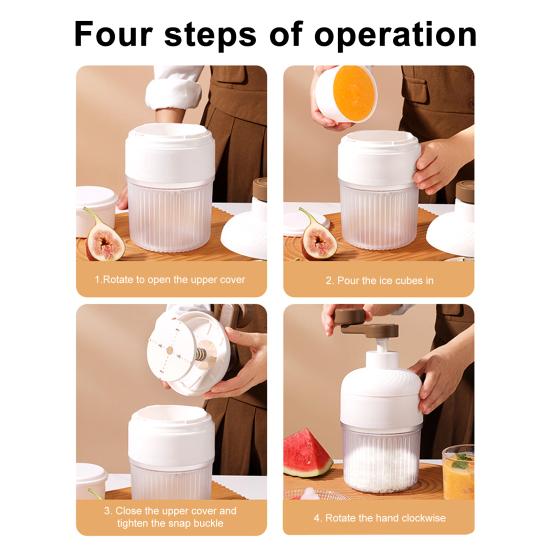 Four steps of operation

1.Rotate to open the upper cover

2. Pour the ice cubes in

3. Close the upper cover and tighten the snap buckle

4. Rotate the hand clockwise