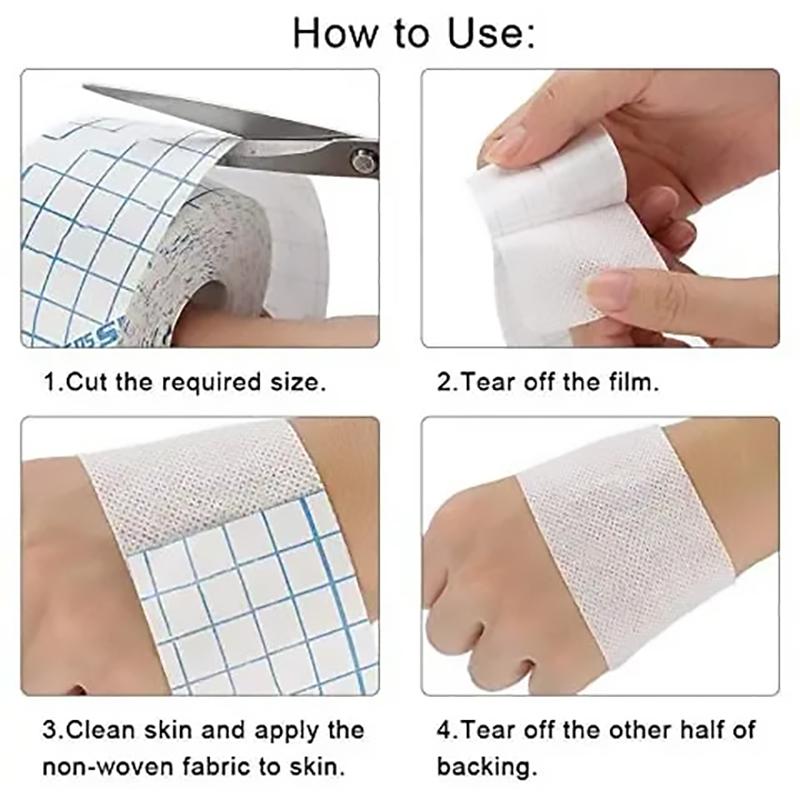 How to Use:

1.Cut the required size.

2.Tear off the film.

3.Clean skin and apply the non-woven fabric to skin.

4.Tear off the other half of backing.