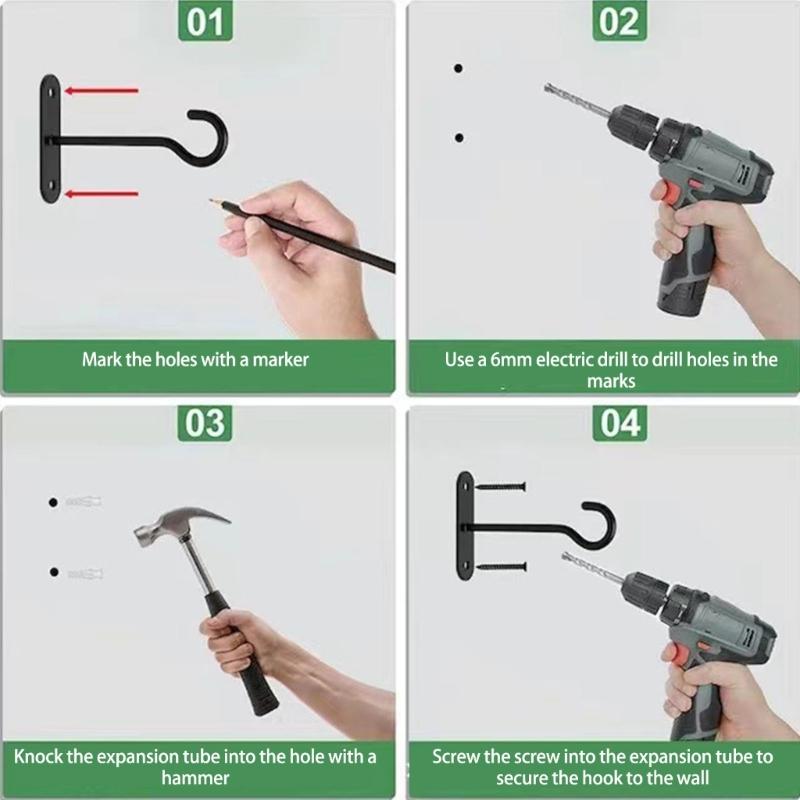 01

Mark the holes with a marker

02

Use a 6mm electric drill to drill holes in the marks

03

Knock the expansion tube into the hole with a hammer

04

Screw the screw into the expansion tube to secure the hook to the wall