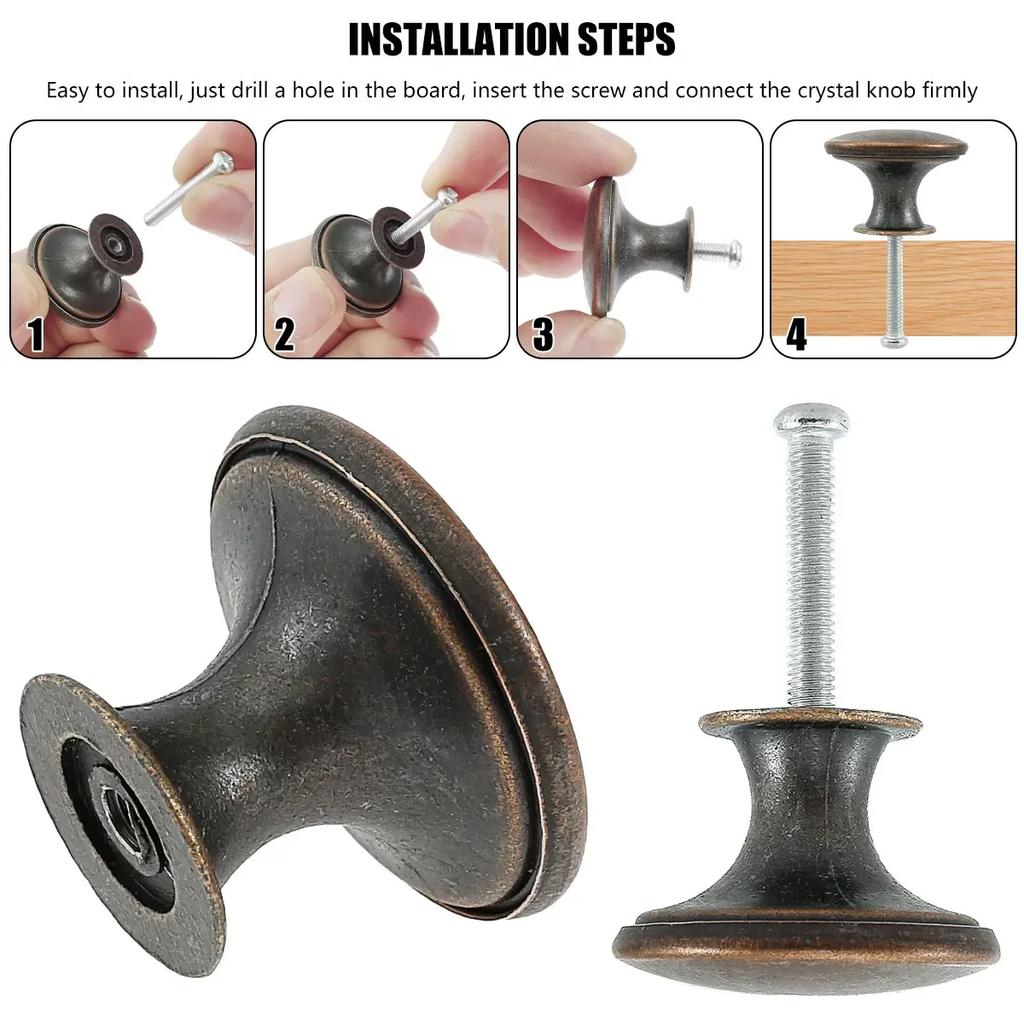 INSTALLATION STEPS

Easy to install, just drill a hole in the board, insert the screw and connect the crystal knob firmly

1

2

3

4