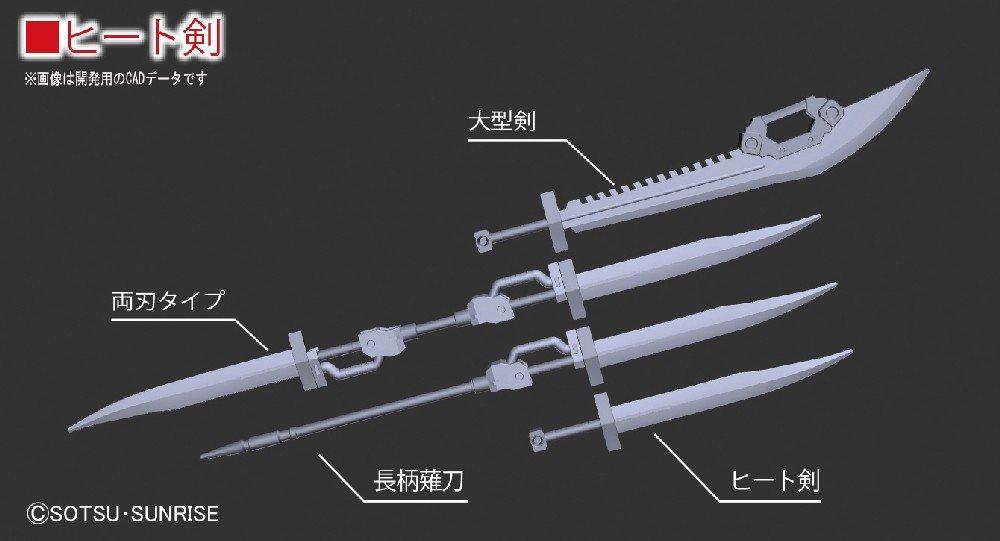 ■ヒート剣
※画像は開発用のCADデータです

大型剣

両刃タイプ

長柄薙刀

ヒート剣

ⒸSOTSU・SUNRISE