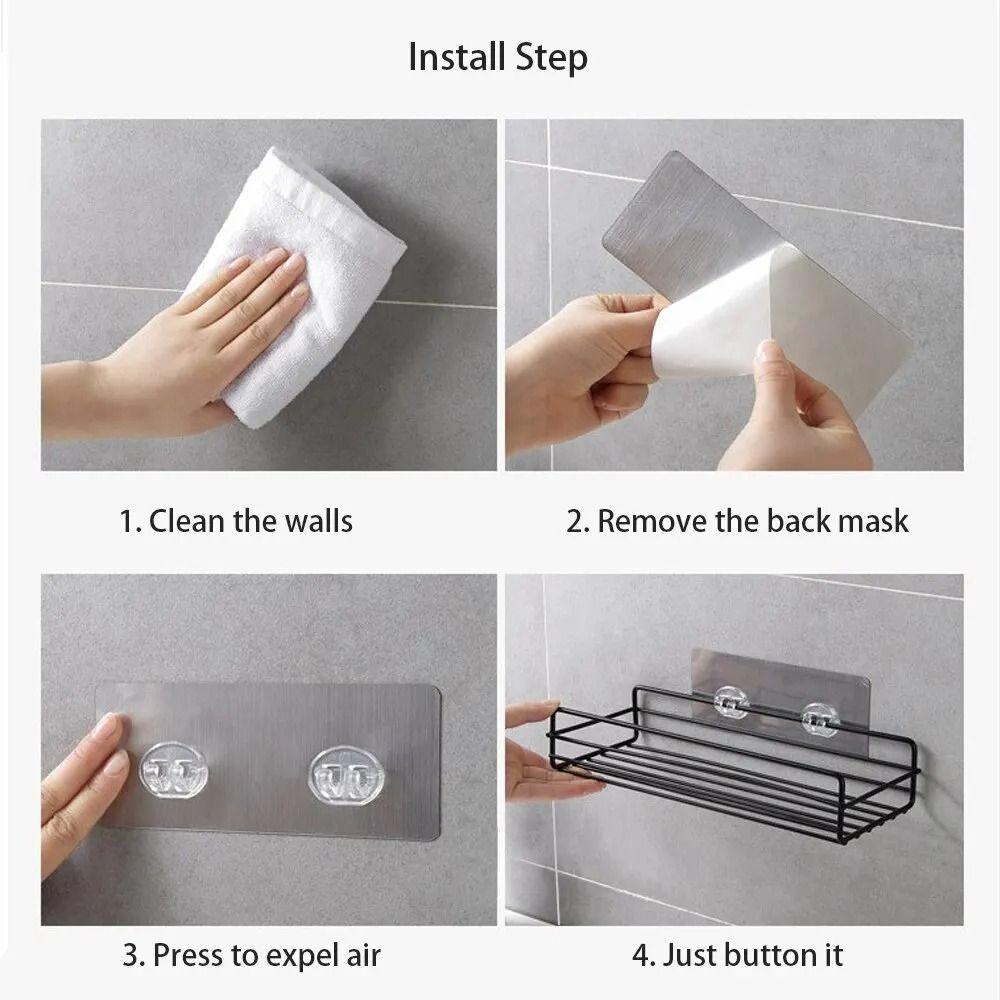 Install Step

1. Clean the walls

2. Remove the back mask

3. Press to expel air

4. Just button it