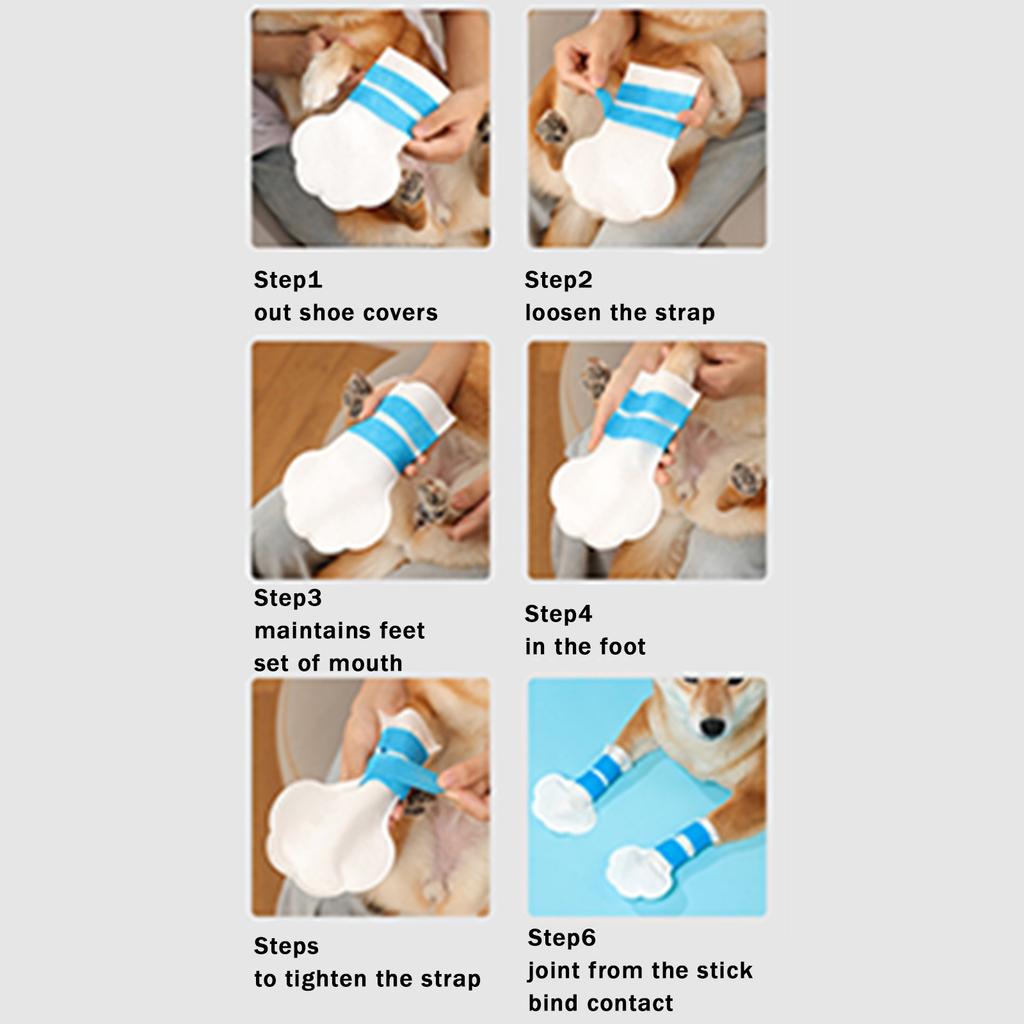 Step1
out shoe covers

Step2
loosen the strap

Step3
maintains feet
set of mouth

Step4
in the foot

Steps
to tighten the strap

Step6
joint from the stick
bind contact