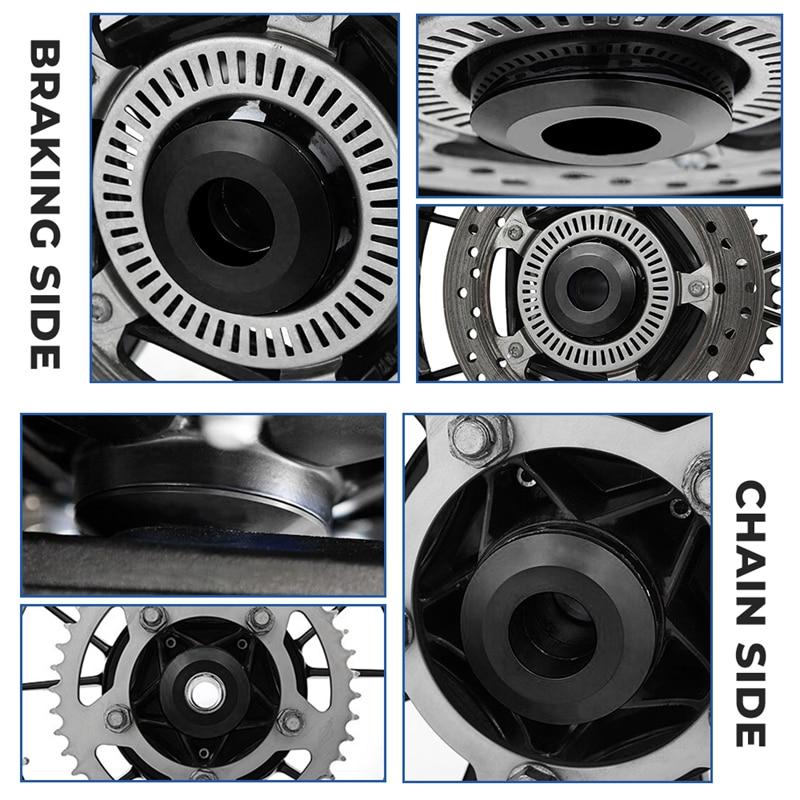 BRAKING SIDE

CHAIN SIDE