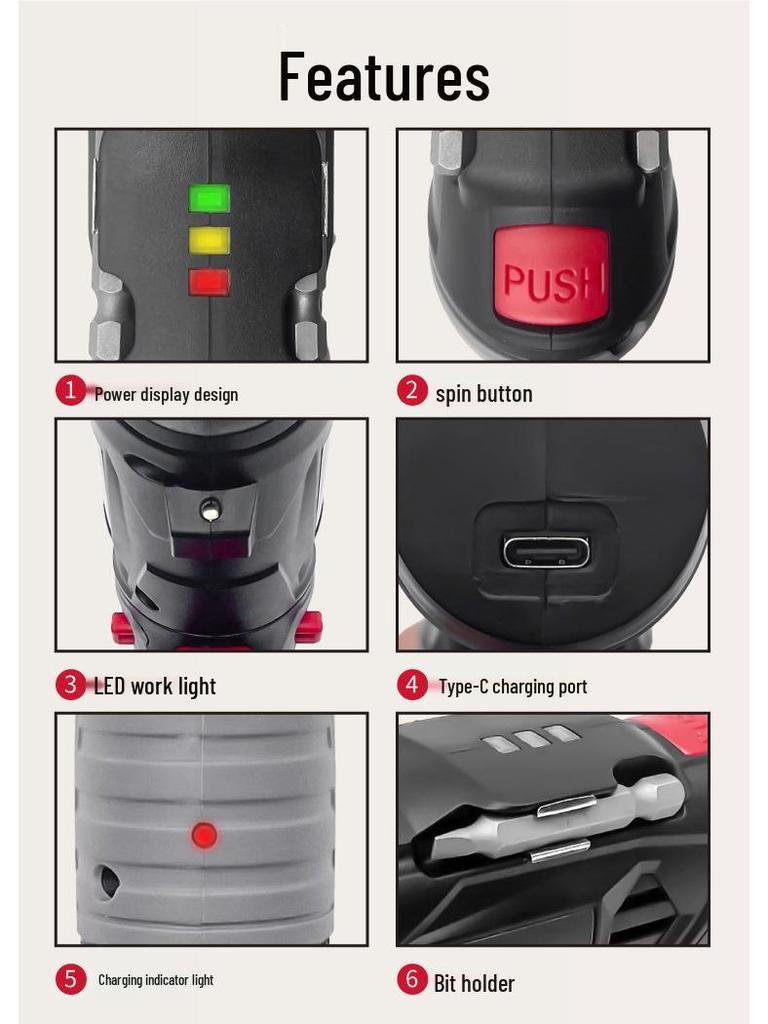 Features

PUSH

1 Power display design

2 spin button

3 LED work light

4 Type-C charging port

5 Charging indicator light

6 Bit holder