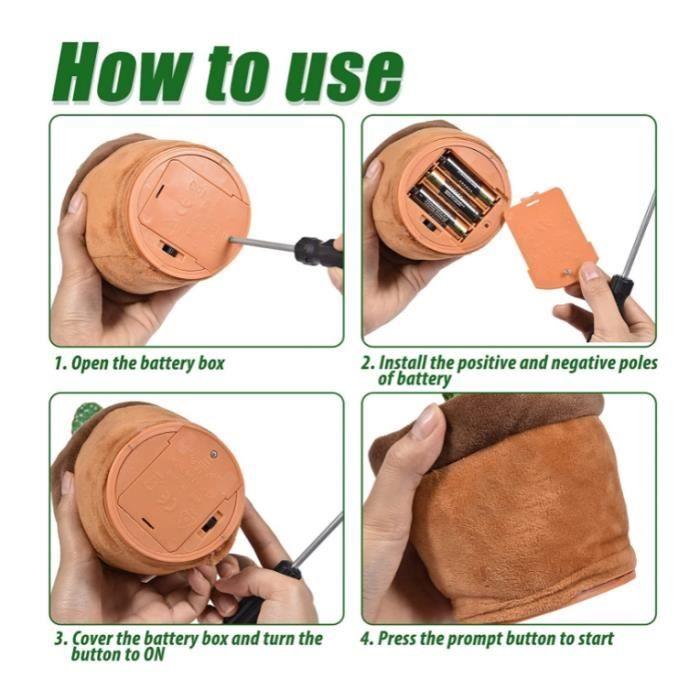 How to use

1. Open the battery box

2. Install the positive and negative poles of battery

3. Cover the battery box and turn the button to ON

4. Press the prompt button to start