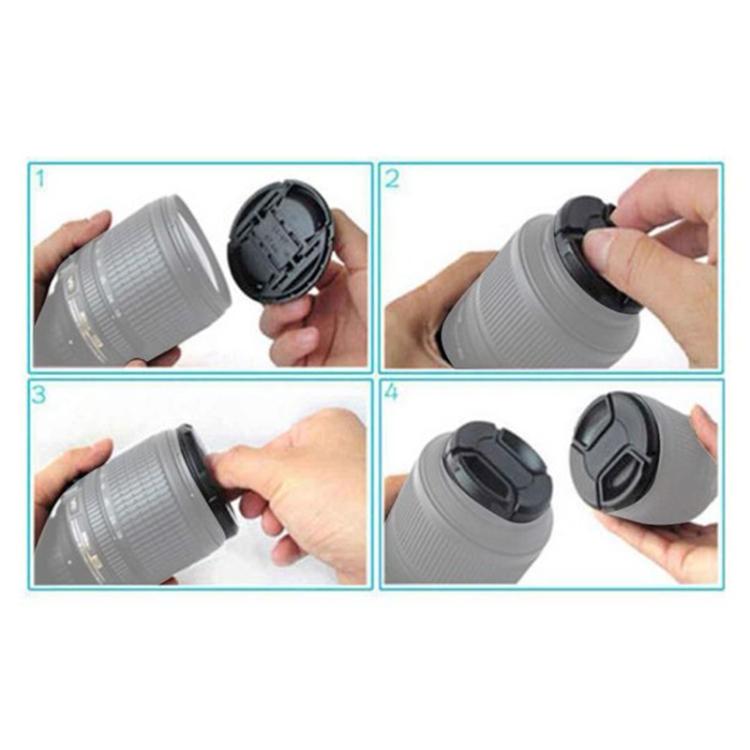 1

2

3

4