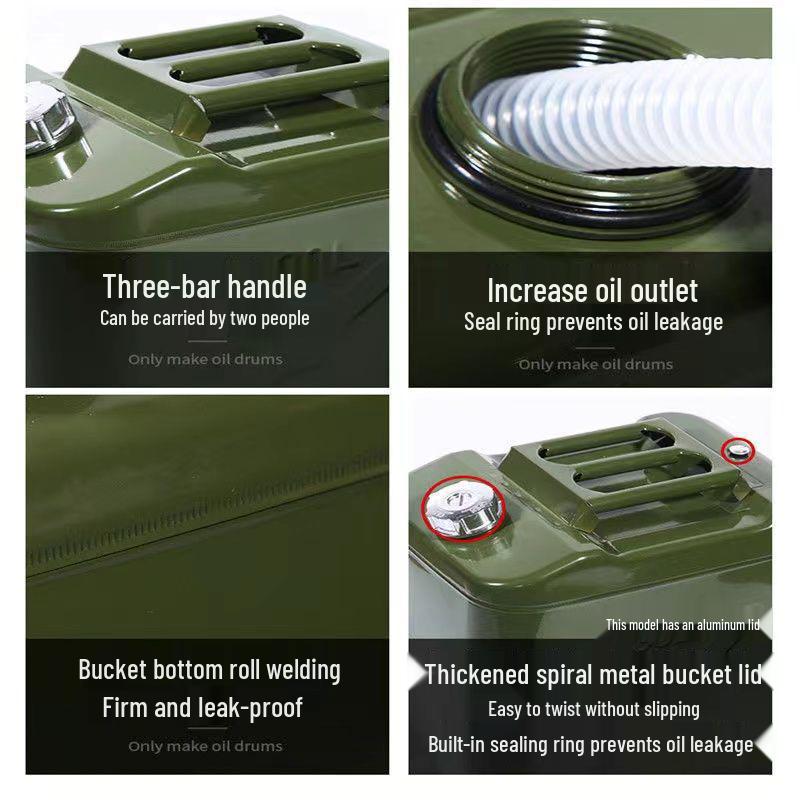 Three-bar handle
Can be carried by two people

Only make oil drums

Increase oil outlet
Seal ring prevents oil leakage

Only make oil drums

Bucket bottom roll welding
Firm and leak-proof

Only make oil drums

This model has an aluminum lid

Thickened spiral metal bucket lid
Easy to twist without slipping
Built-in sealing ring prevents oil leakage