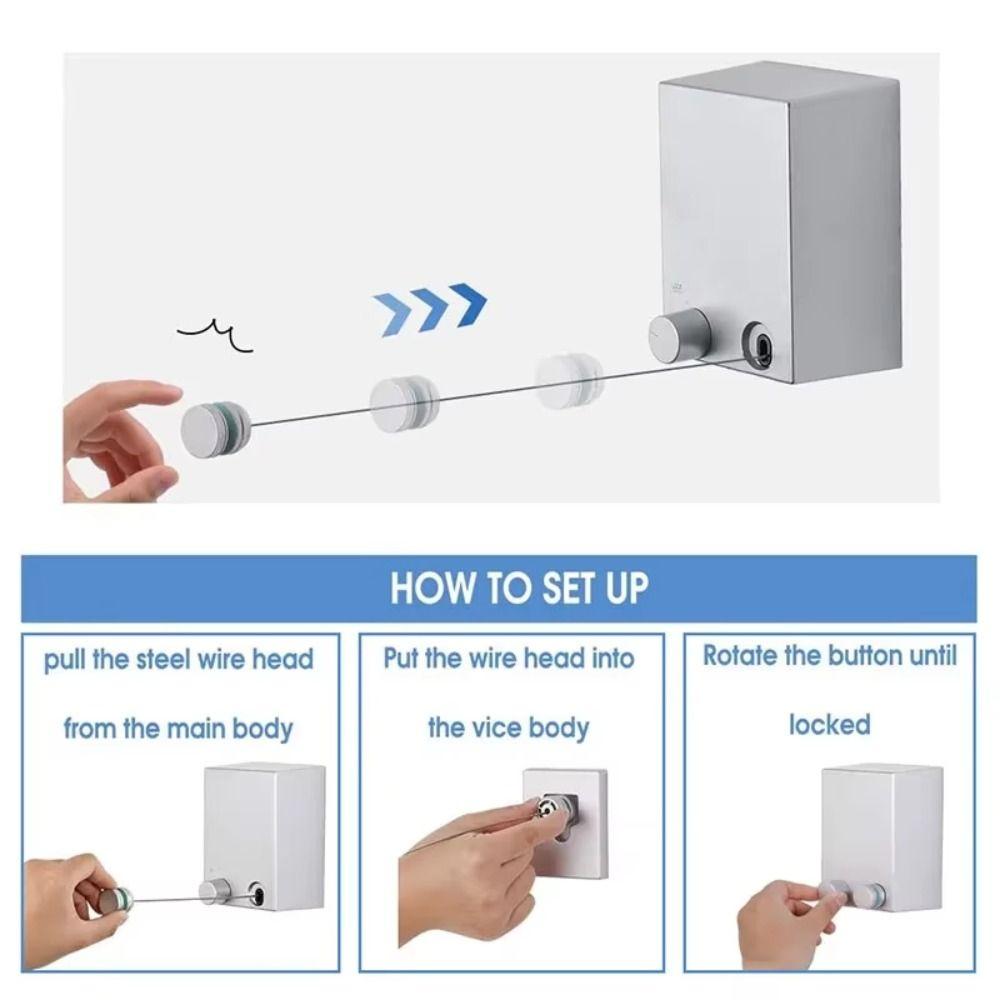 HOW TO SET UP

pull the steel wire head

from the main body

Put the wire head into

the vice body

Rotate the button until

locked