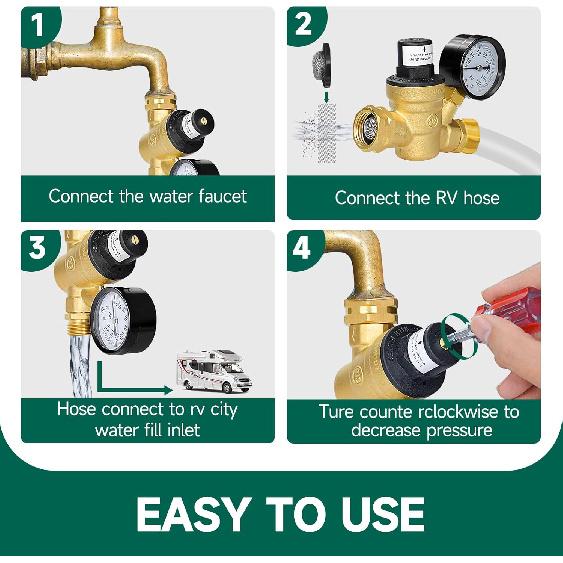 1

Connect the water faucet

2

Connect the RV hose

3

Hose connect to rv city water fill inlet

4

Ture counte rclockwise to decrease pressure

EASY TO USE