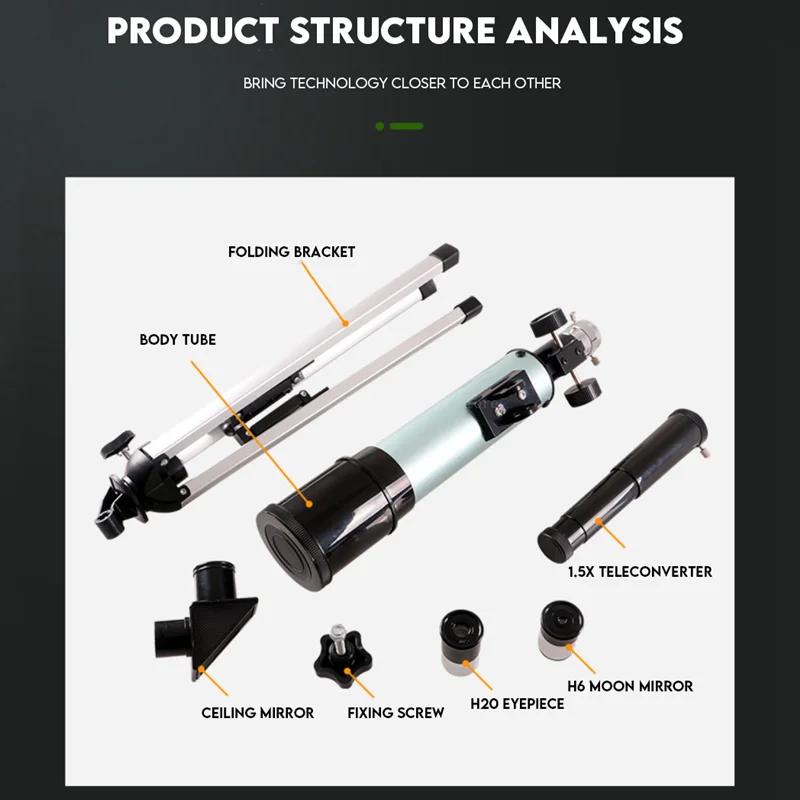 PRODUCT STRUCTURE ANALYSIS

BRING TECHNOLOGY CLOSER TO EACH OTHER

FOLDING BRACKET

BODY TUBE

1.5X TELECONVERTER

CEILING MIRROR

FIXING SCREW

H20 EYEPIECE

H6 MOON MIRROR