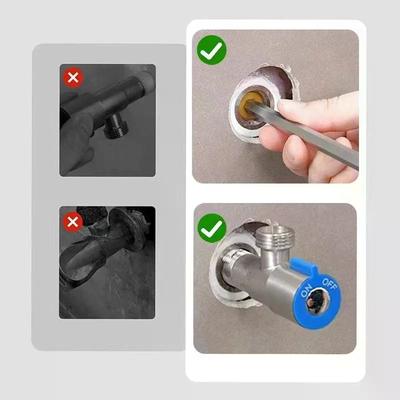 ON OFF