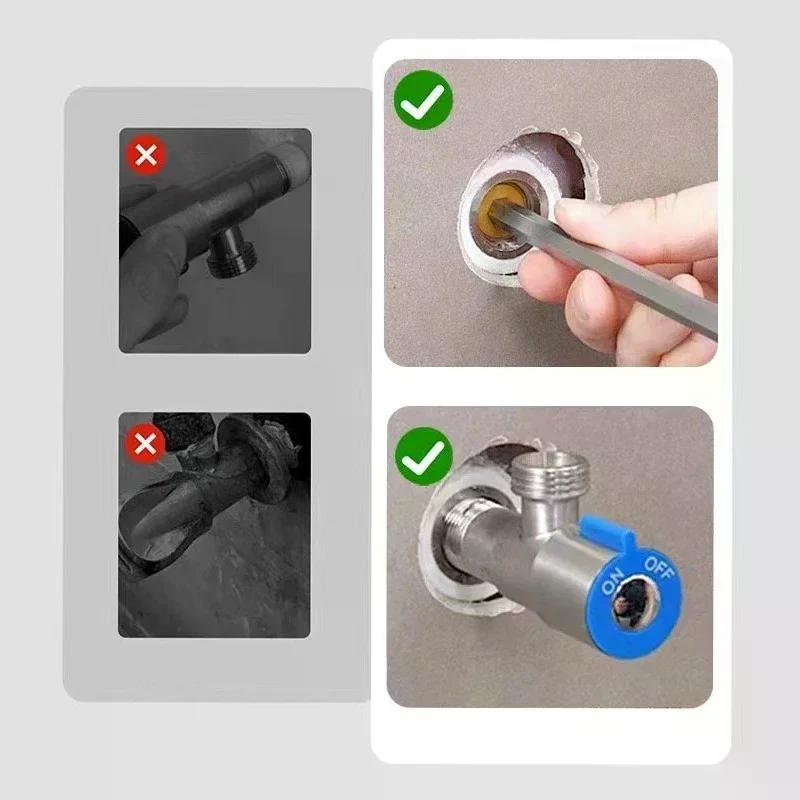 ON OFF